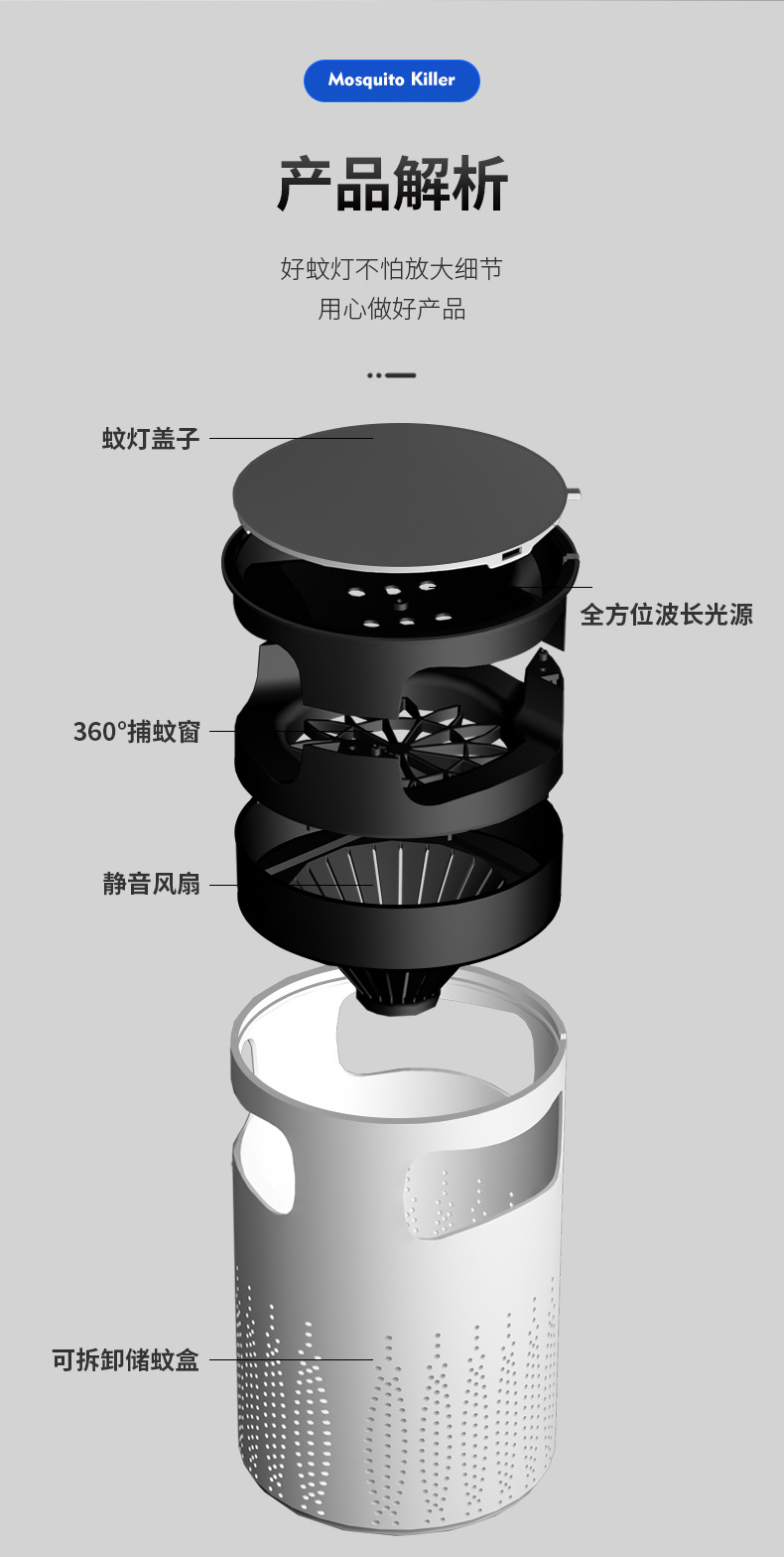 Mosquito Killer

产品解析

好蚊灯不怕放大细节
用心做好产品

蚊灯盖子

全方位波长光源

360°捕蚊窗

静音风扇

可拆卸储蚊盒