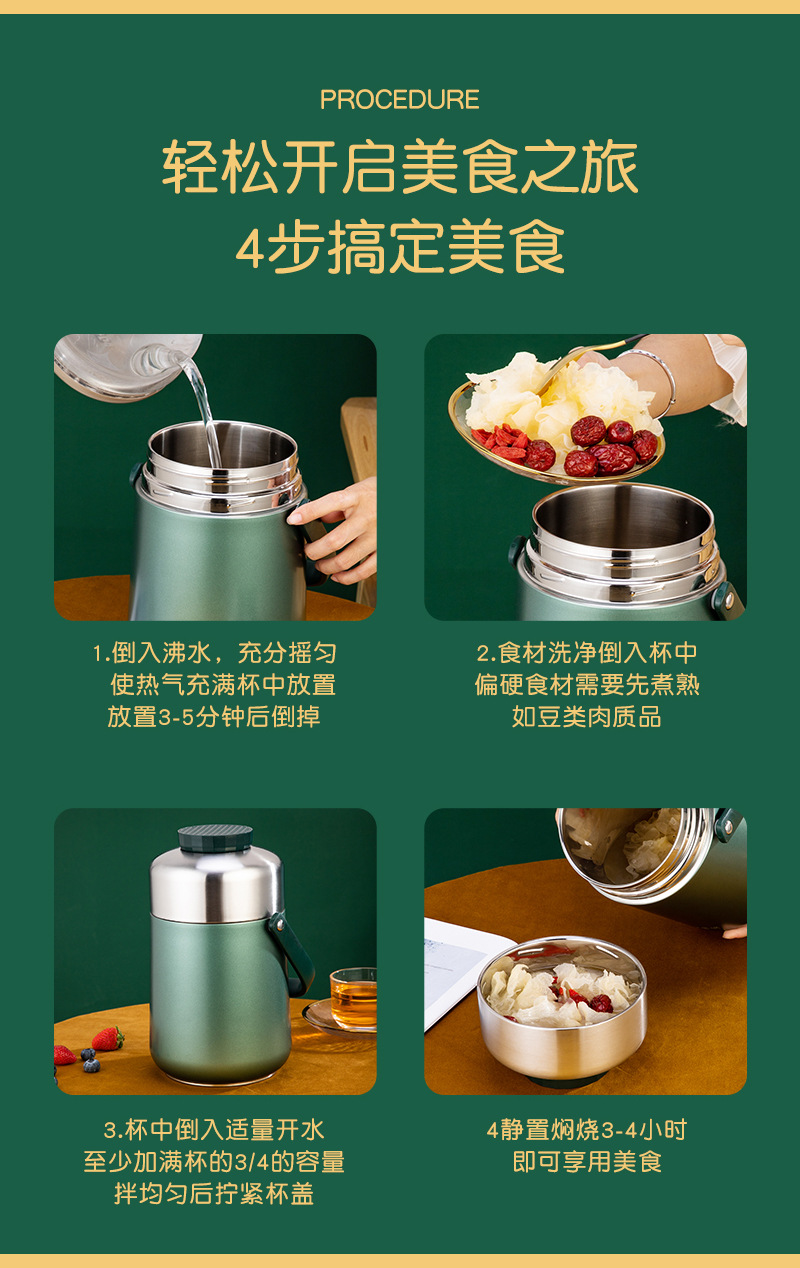 PROCEDURE

轻松开启美食之旅
4步搞定美食

1.倒入沸水，充分摇匀
使热气充满杯中放置
放置3-5分钟后倒掉

2.食材洗净倒入杯中
偏硬食材需要先煮熟
如豆类肉质品

3.杯中倒入适量开水
至少加满杯的3/4的容量
拌均匀后拧紧杯盖

4静置焖烧3-4小时
即可享用美食