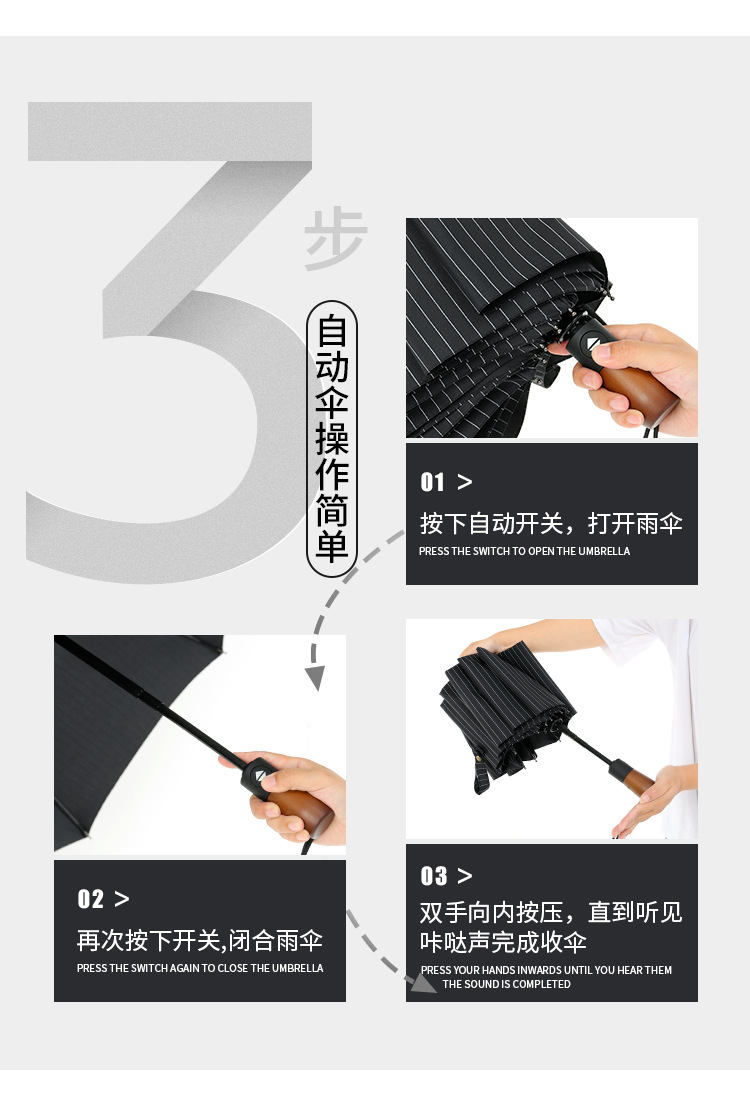 3 步

自动伞操作简单

01 >
按下自动开关，打开雨伞
PRESS THE SWITCH TO OPEN THE UMBRELLA

02 >
再次按下开关,闭合雨伞
PRESS THE SWITCH AGAIN TO CLOSE THE UMBRELLA

03 >
双手向内按压，直到听见咔哒声完成收伞
PRESS YOUR HANDS INWARDS UNTIL YOU HEAR THEM THE SOUND IS COMPLETED