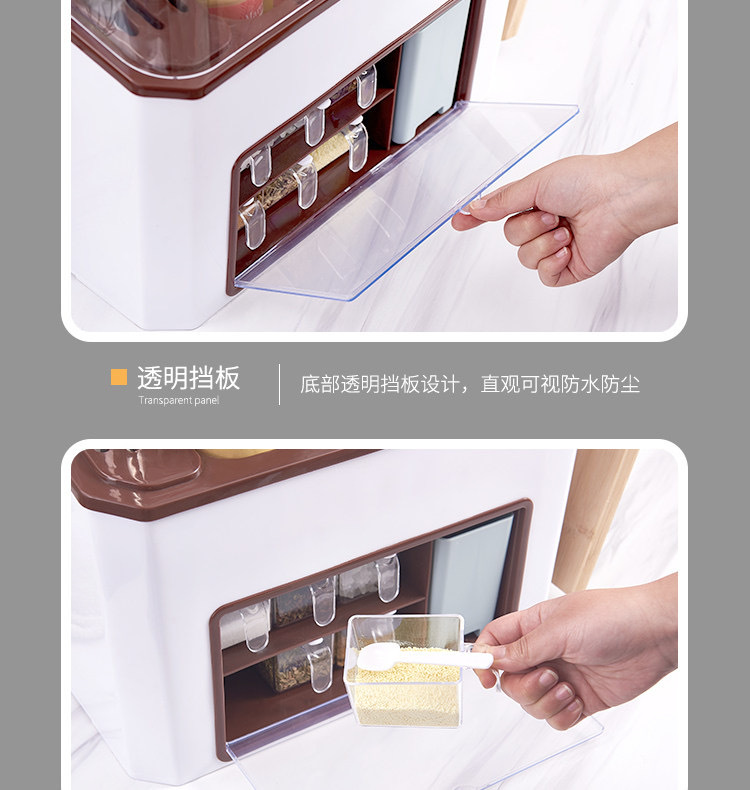 透明挡板
Transparent panel

底部透明挡板设计，直观可视防水防尘