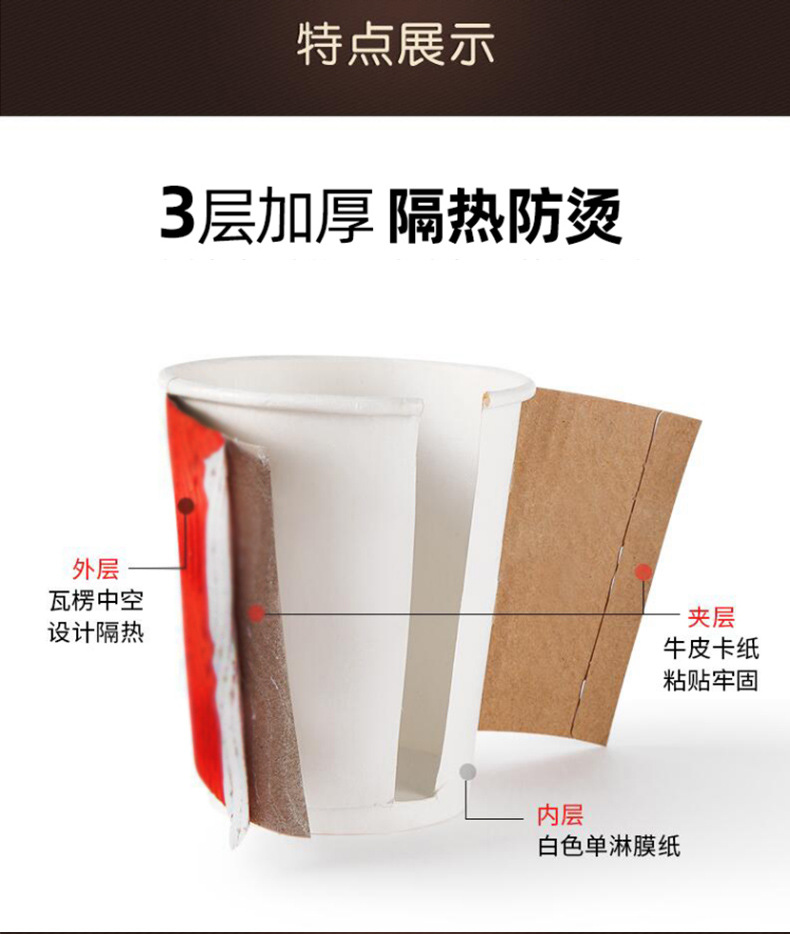 特点展示

3层加厚 隔热防烫

外层
瓦楞中空
设计隔热

夹层
牛皮卡纸
粘贴牢固

内层
白色单淋膜纸