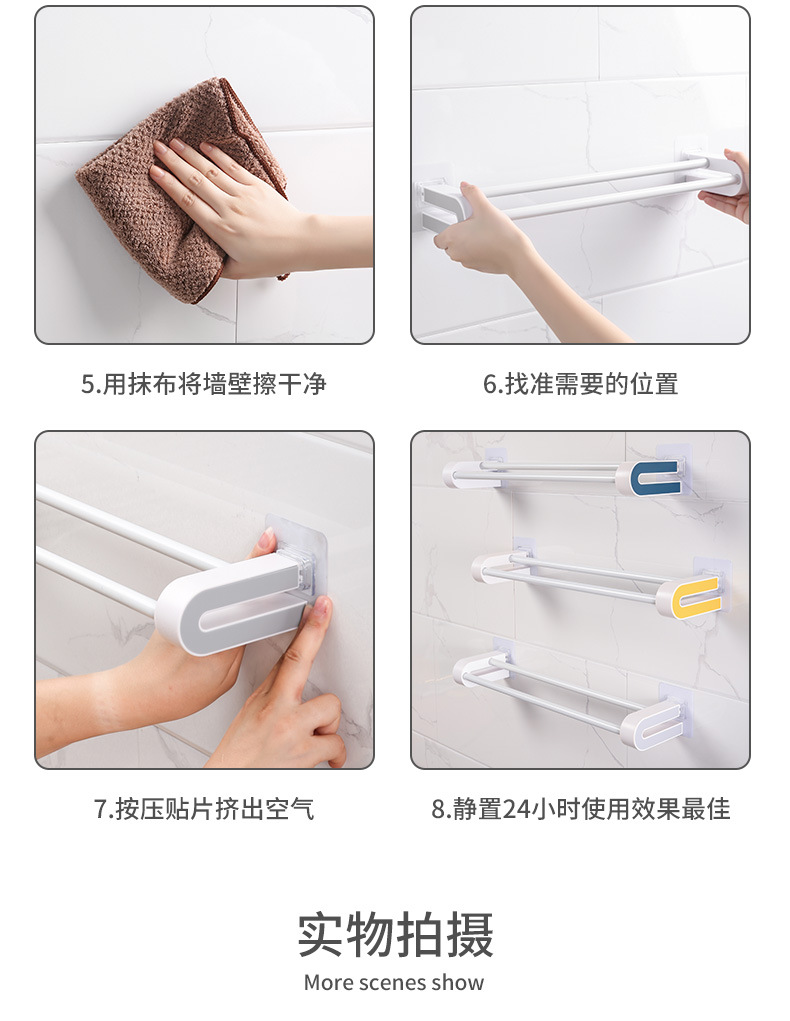 5.用抹布将墙壁擦干净

6.找准需要的位置

7.按压贴片挤出空气

8.静置24小时使用效果最佳

实物拍摄

More scenes show