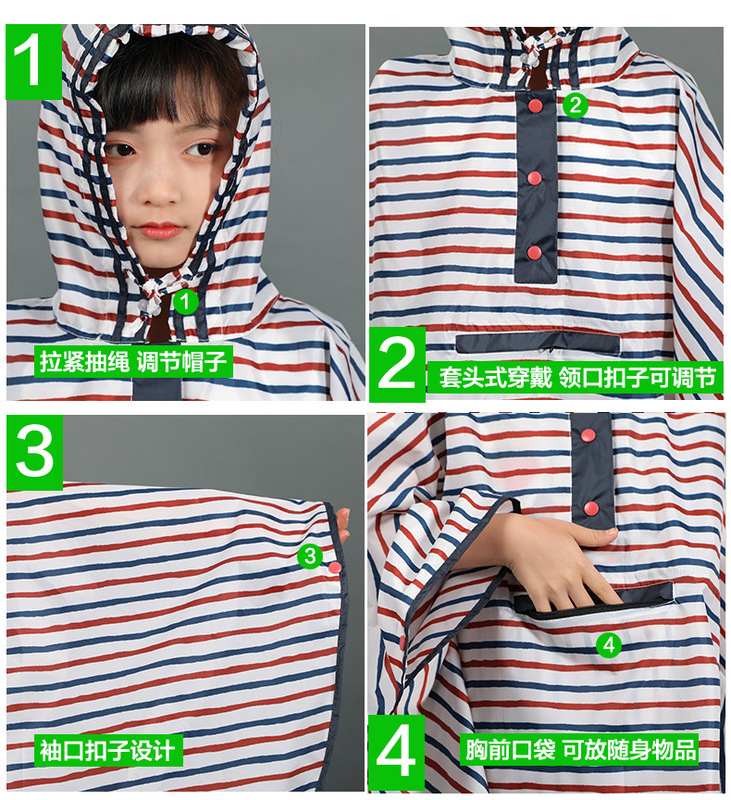 1

1

拉紧抽绳 调节帽子

2

2

套头式穿戴 领口扣子可调节

3

3

袖口扣子设计

4

4

胸前口袋 可放随身物品