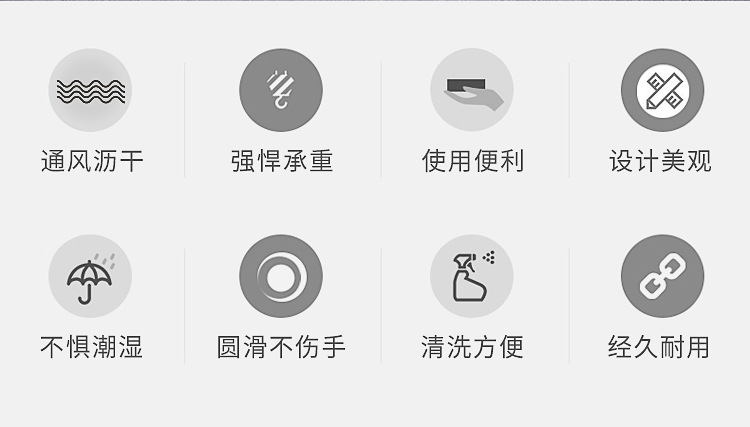 通风沥干

强悍承重

使用便利

设计美观

不惧潮湿

圆滑不伤手

清洗方便

经久耐用