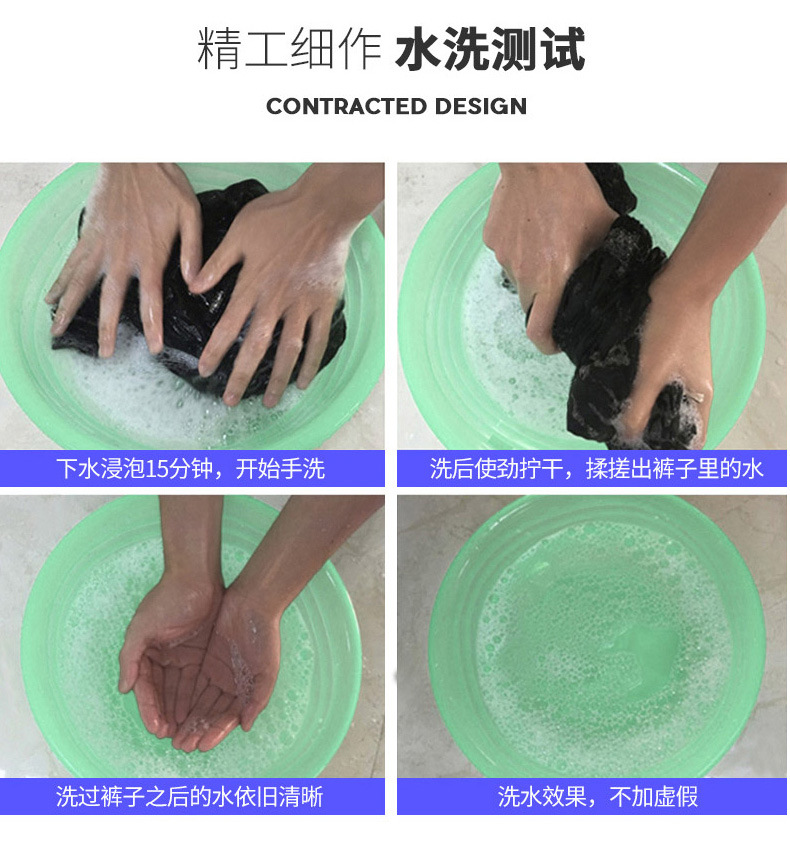 精工细作 水洗测试

CONTRACTED DESIGN

下水浸泡15分钟，开始手洗

洗后使劲拧干，揉搓出裤子里的水

洗过裤子之后的水依旧清晰

洗水效果，不加虚假