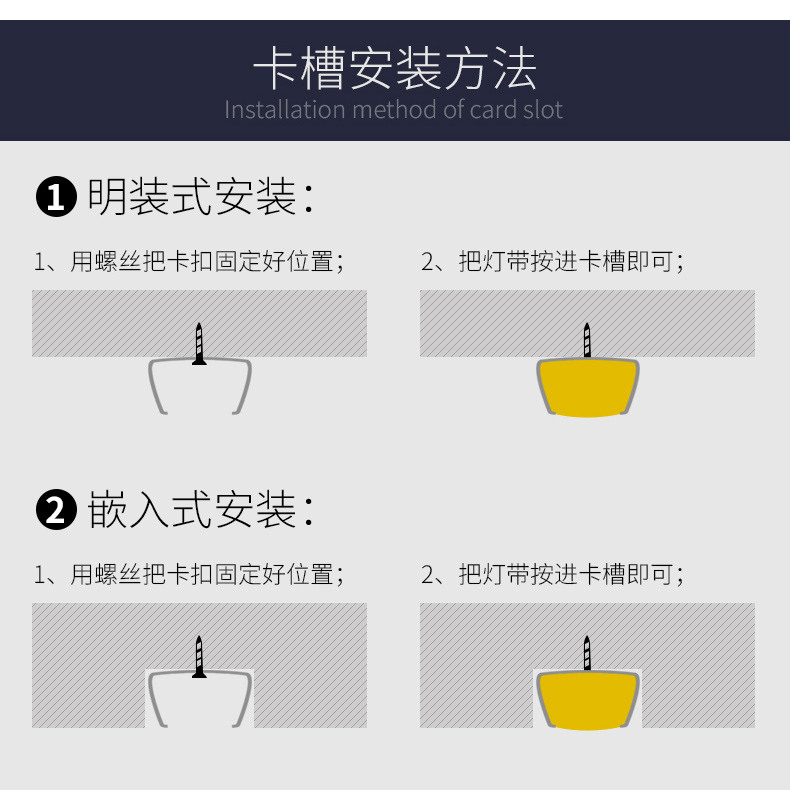 卡槽安装方法
Installation method of card slot

❶ 明装式安装：

1、用螺丝把卡扣固定好位置；

2、把灯带按进卡槽即可；

❷ 嵌入式安装：

1、用螺丝把卡扣固定好位置；

2、把灯带按进卡槽即可；