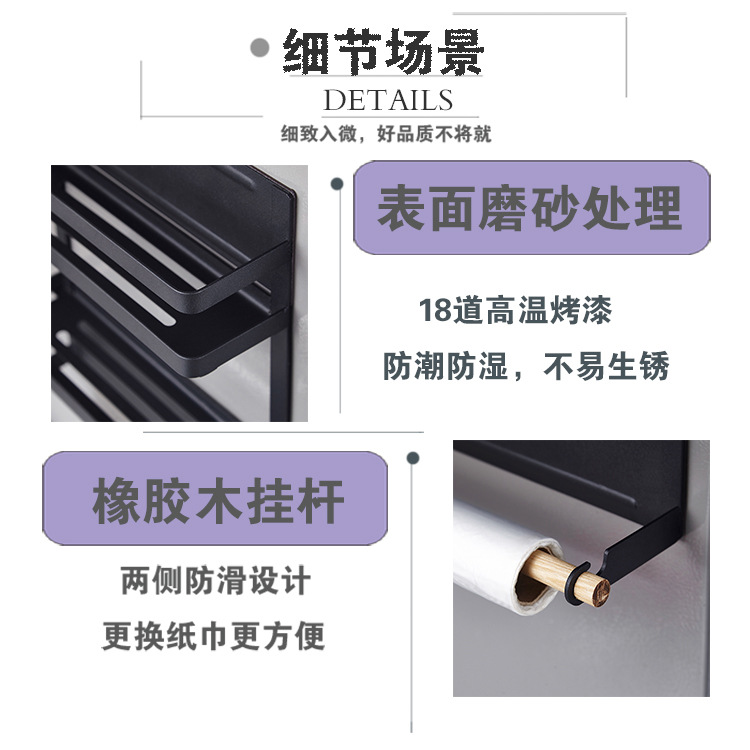 细节场景
DETAILS
细致入微，好品质不将就

表面磨砂处理

18道高温烤漆

防潮防湿，不易生锈

橡胶木挂杆

两侧防滑设计

更换纸巾更方便