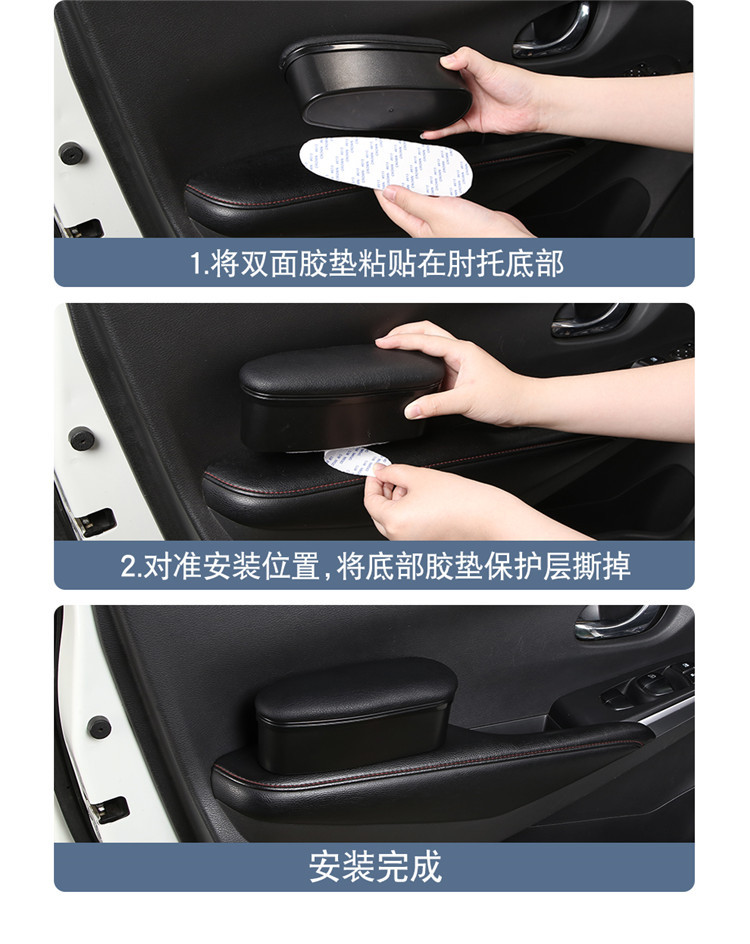 1.将双面胶垫粘贴在肘托底部

2.对准安装位置,将底部胶垫保护层撕掉

安装完成