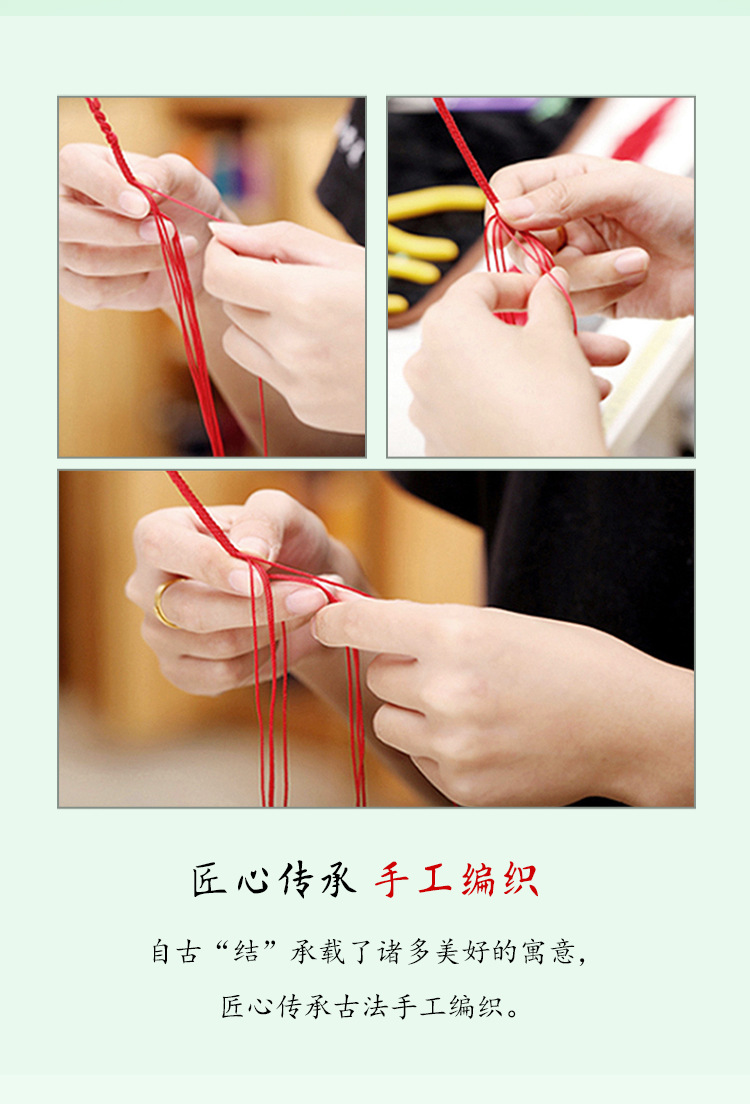 匠心传承 手工编织

自古“结”承载了诸多美好的寓意，

匠心传承古法手工编织。