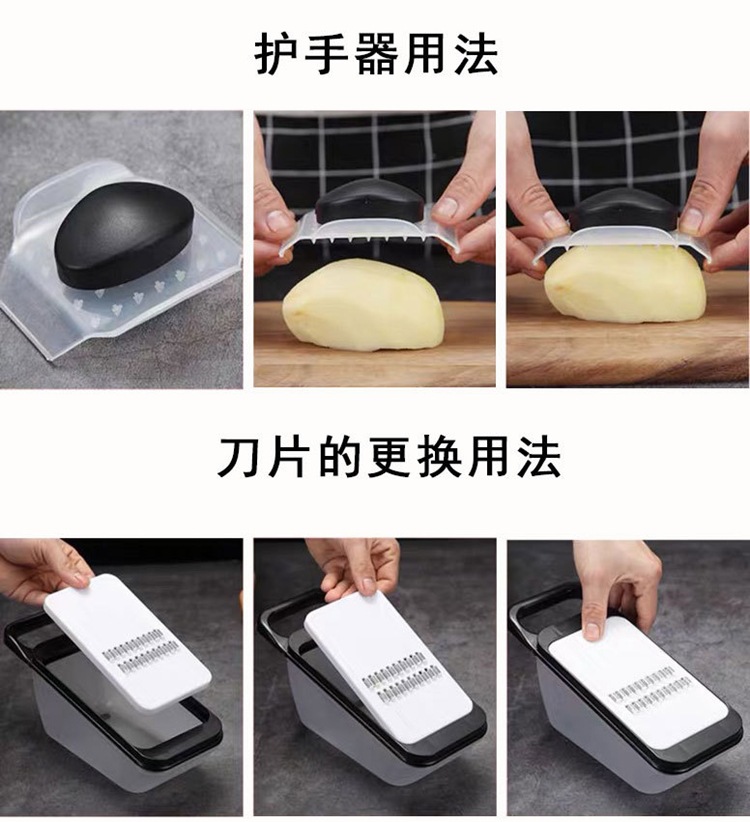 护手器用法

刀片的更换用法