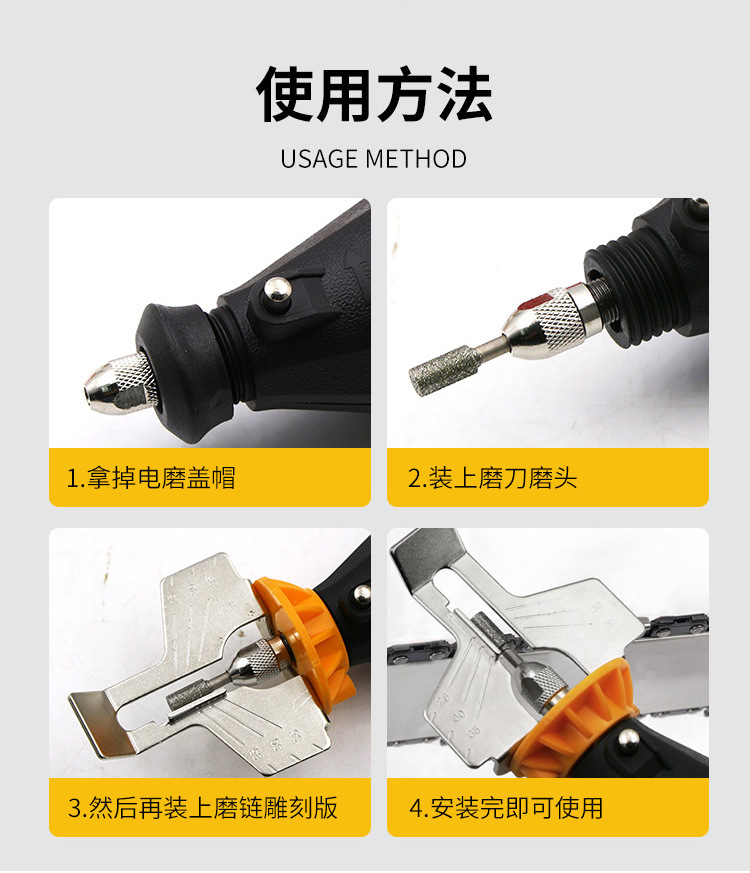 使用方法

USAGE METHOD

1.拿掉电磨盖帽

2.装上磨刀磨头

3.然后再装上磨链雕刻版

4.安装完即可使用