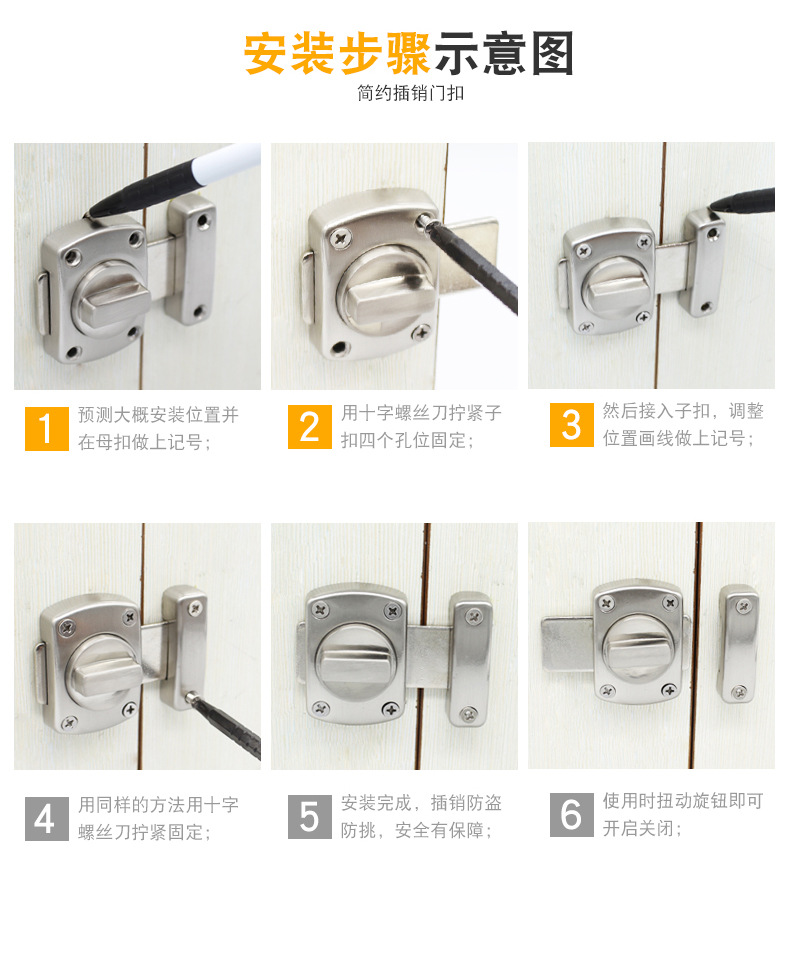 安装步骤示意图
简约插销门扣

1 预测大概安装位置并在母扣做上记号；

2 用十字螺丝刀拧紧子扣四个孔位固定；

3 然后接入子扣，调整位置画线做上记号；

4 用同样的方法用十字螺丝刀拧紧固定；

5 安装完成，插销防盗防挑，安全有保障；

6 使用时扭动旋钮即可开启关闭；