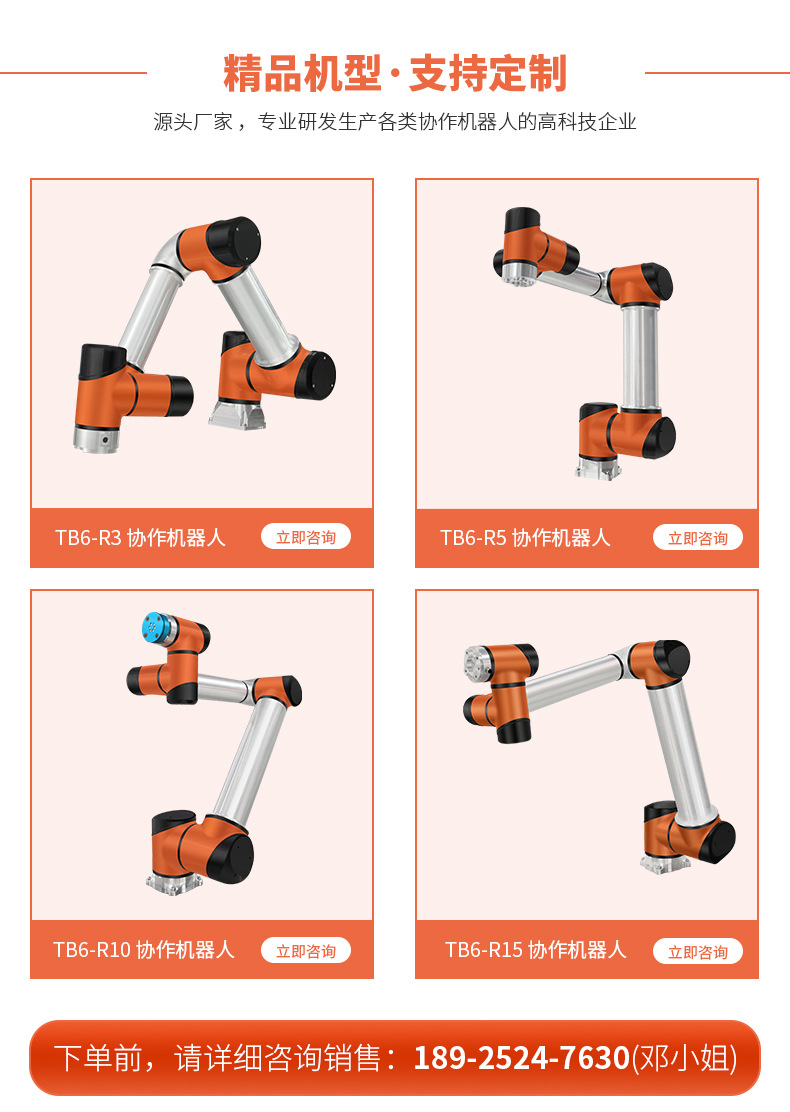 精品机型·支持定制

源头厂家，专业研发生产各类协作机器人的高科技企业

TB6-R3 协作机器人

立即咨询

TB6-R5 协作机器人

立即咨询

TB6-R10 协作机器人

立即咨询

TB6-R15 协作机器人

立即咨询

下单前，请详细咨询销售：189-2524-7630(邓小姐)