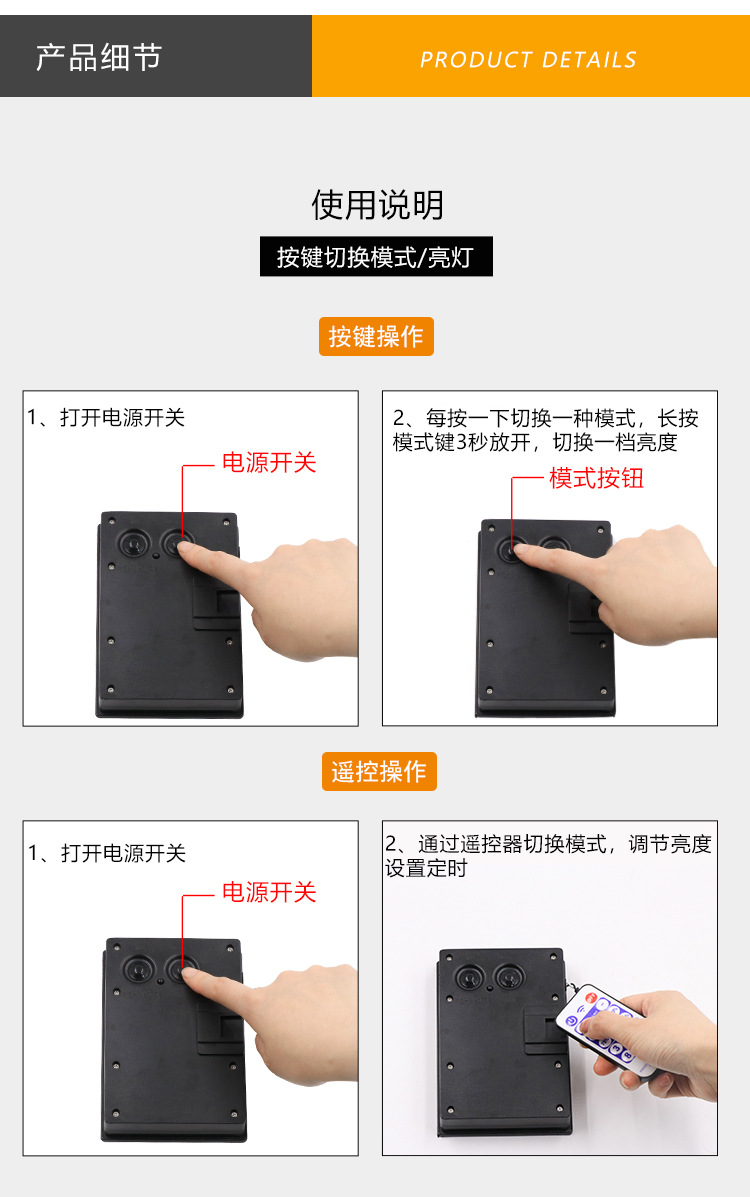 产品细节

PRODUCT DETAILS

使用说明

按键切换模式/亮灯

按键操作

1、打开电源开关

电源开关

2、每按一下切换一种模式，长按模式键3秒放开，切换一档亮度

模式按钮

遥控操作

1、打开电源开关

电源开关

2、通过遥控器切换模式，调节亮度设置定时