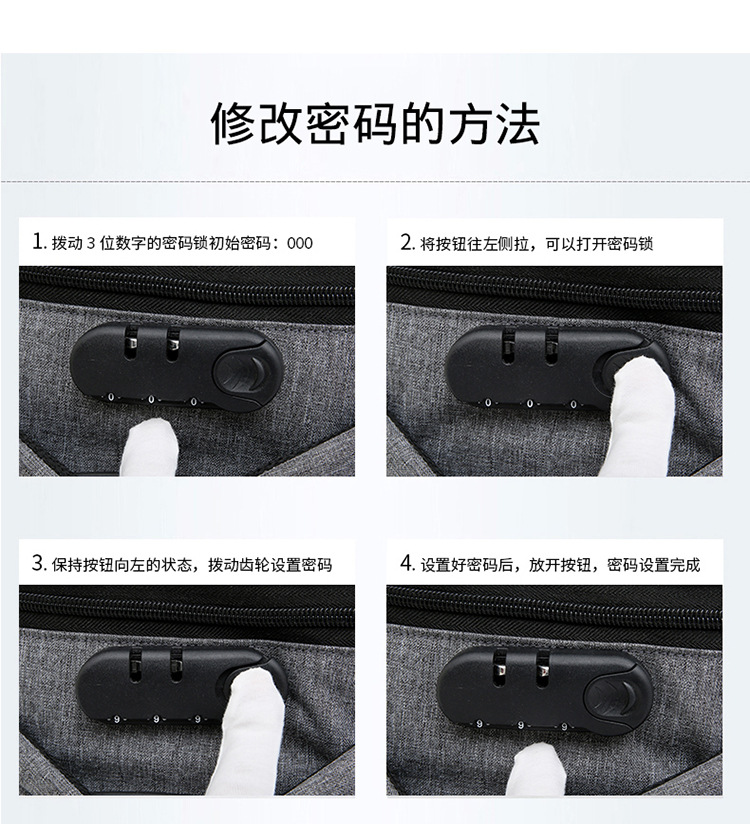 修改密码的方法

1. 拨动 3 位数字的密码锁初始密码：000

0 0 0

2. 将按钮往左侧拉，可以打开密码锁

0 0 0

3. 保持按钮向左的状态，拨动齿轮设置密码

9 9 9

4. 设置好密码后，放开按钮，密码设置完成

9 9 9