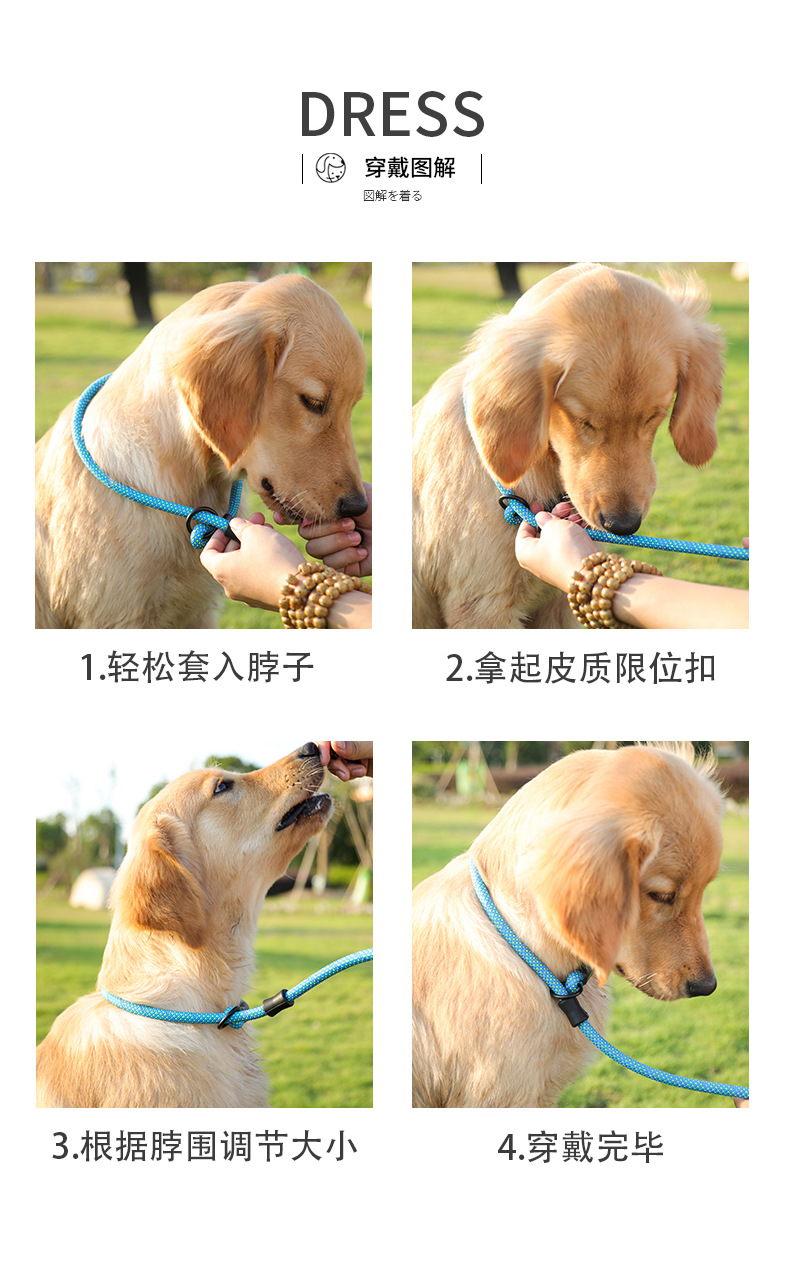 DRESS

穿戴图解

図解を着る

1.轻松套入脖子

2.拿起皮质限位扣

3.根据脖围调节大小

4.穿戴完毕