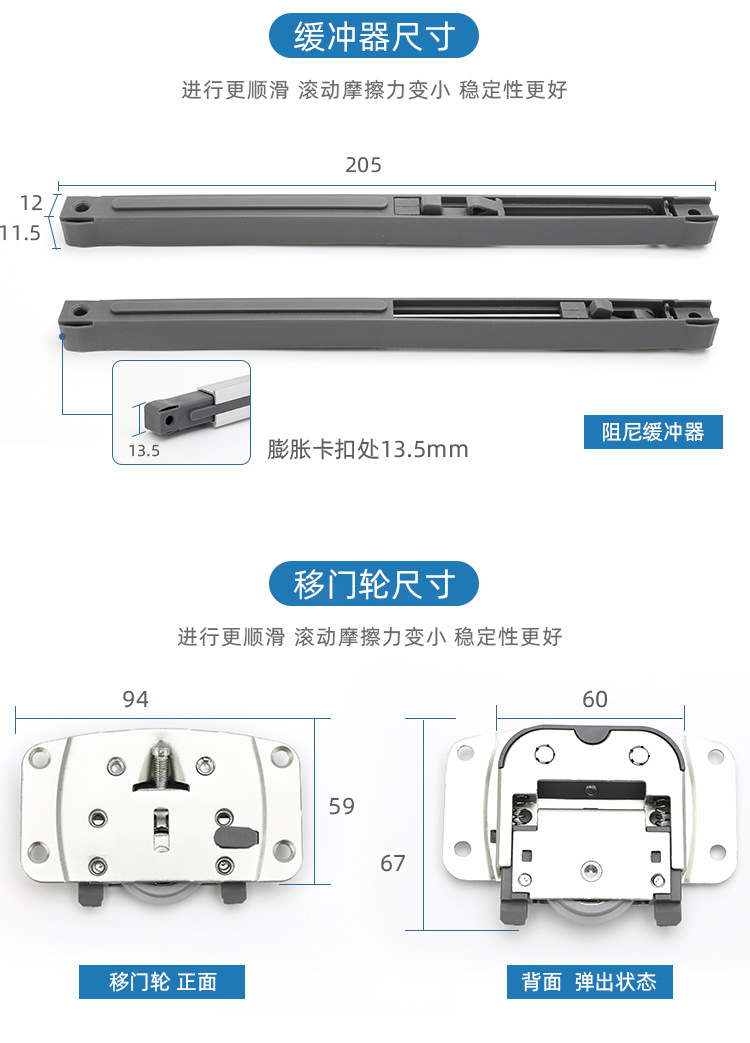 缓冲器尺寸

进行更顺滑 滚动摩擦力变小 稳定性更好

205

12

11.5

13.5

膨胀卡扣处13.5mm

阻尼缓冲器

移门轮尺寸

进行更顺滑 滚动摩擦力变小 稳定性更好

94

59

60

67

移门轮 正面

背面 弹出状态