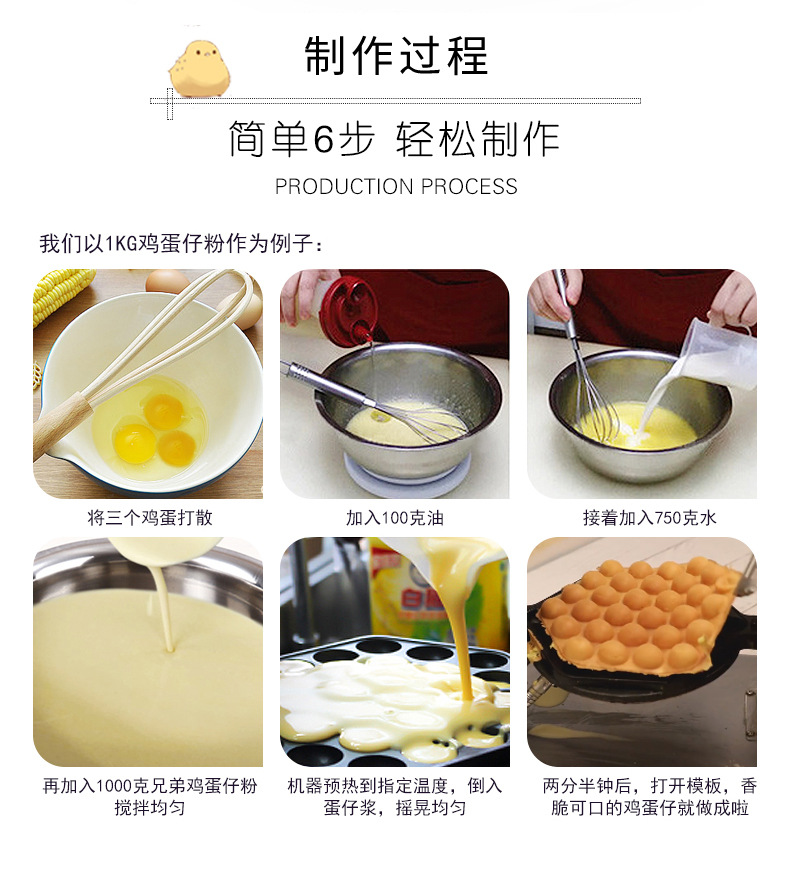 制作过程

简单6步 轻松制作

PRODUCTION PROCESS

我们以1KG鸡蛋仔粉作为例子：

将三个鸡蛋打散

加入100克油

接着加入750克水

再加入1000克兄弟鸡蛋仔粉搅拌均匀

机器预热到指定温度，倒入蛋仔浆，摇晃均匀

两分半钟后，打开模板，香脆可口的鸡蛋仔就做成啦