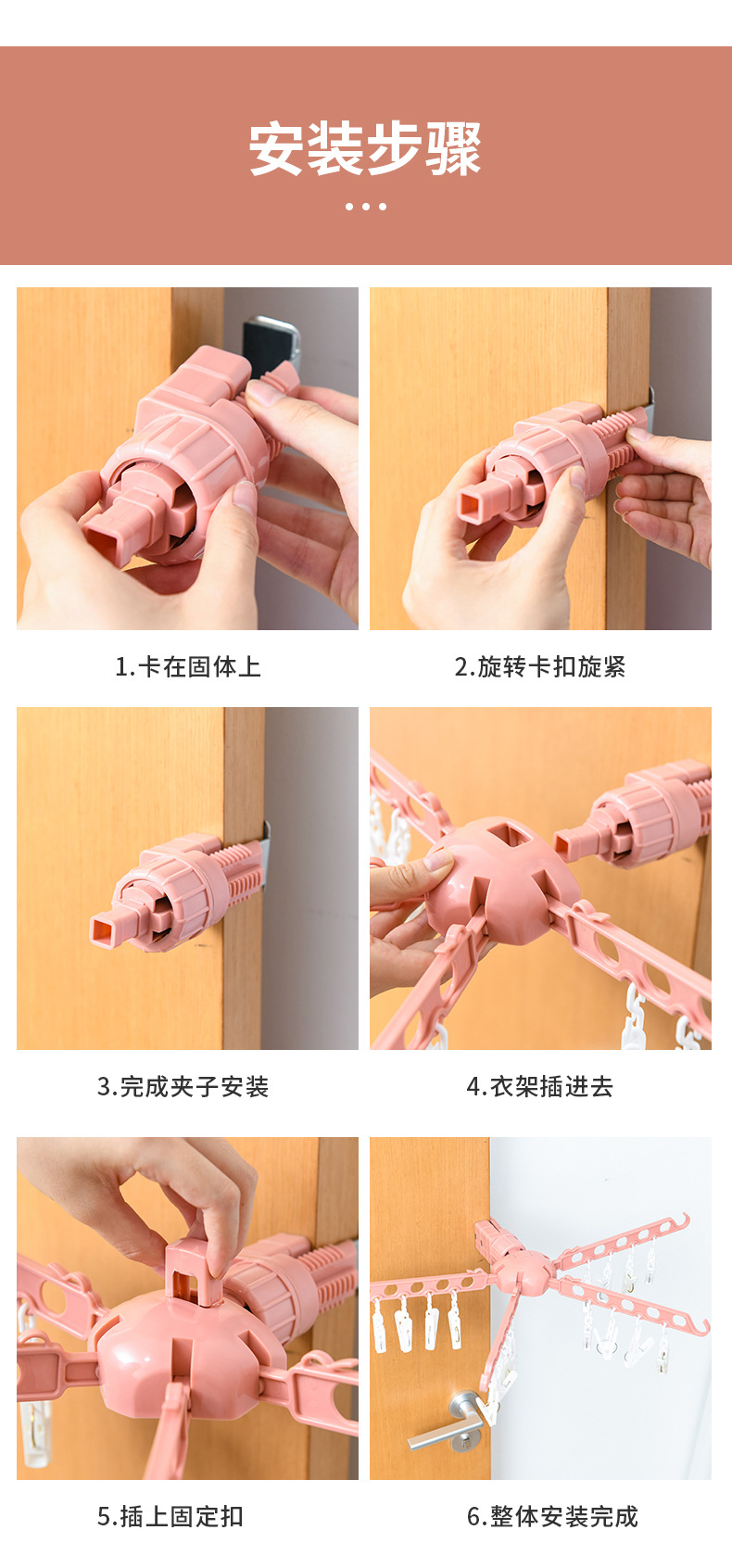 安装步骤

1.卡在固体上

2.旋转卡扣旋紧

3.完成夹子安装

4.衣架插进去

5.插上固定扣

6.整体安装完成