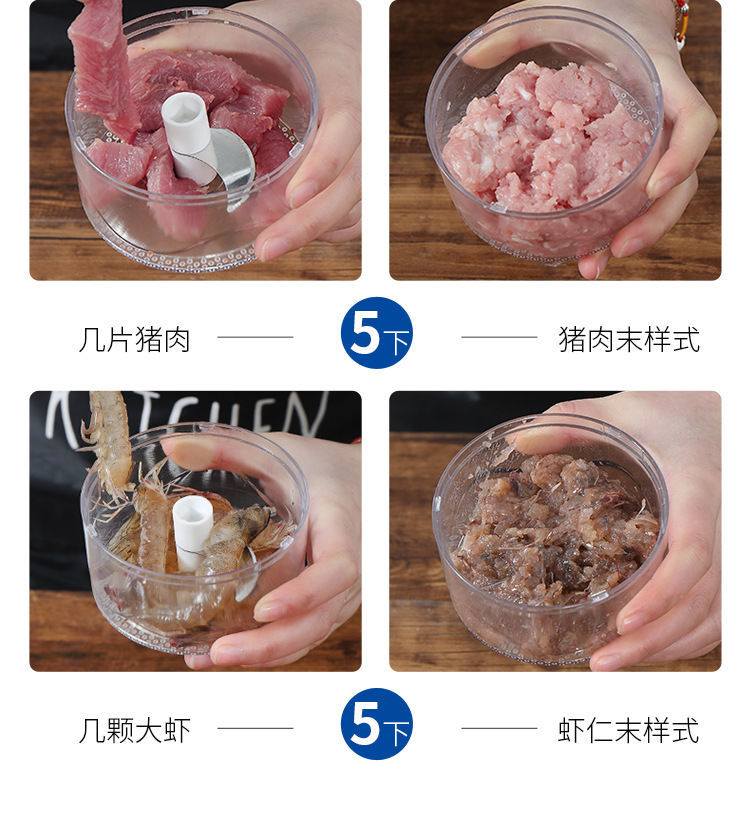 几片猪肉 5下 猪肉末样式

KITCHEN

几颗大虾 5下 虾仁末样式