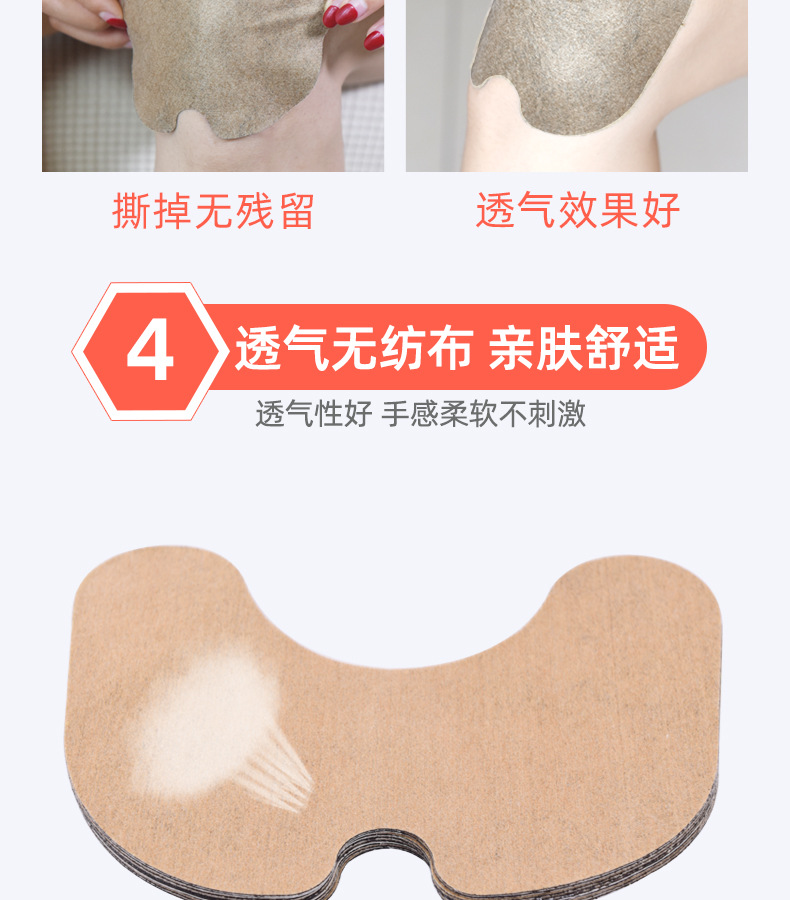 撕掉无残留

透气效果好

4 透气无纺布 亲肤舒适

透气性好 手感柔软不刺激