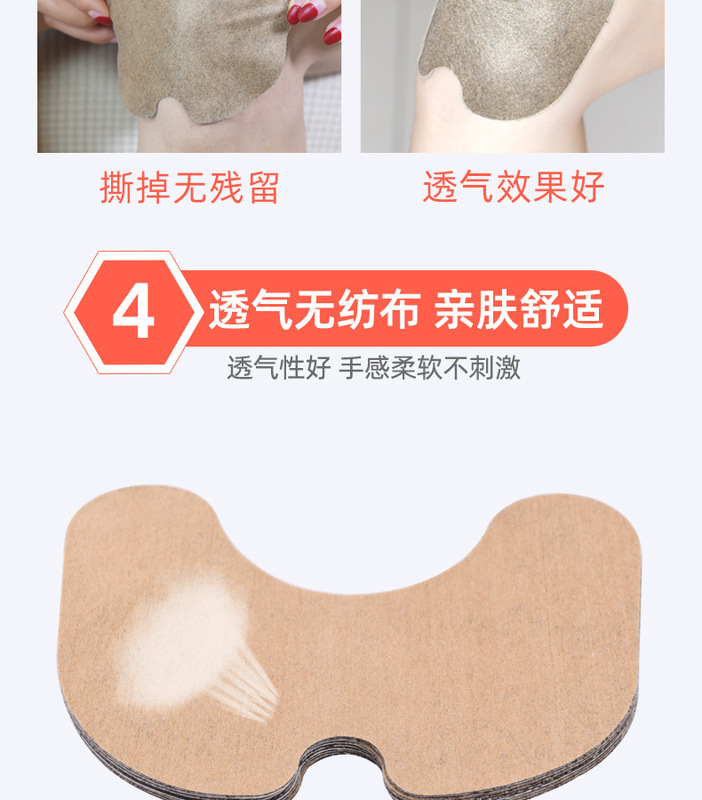 撕掉无残留

透气效果好

4 透气无纺布 亲肤舒适

透气性好 手感柔软不刺激