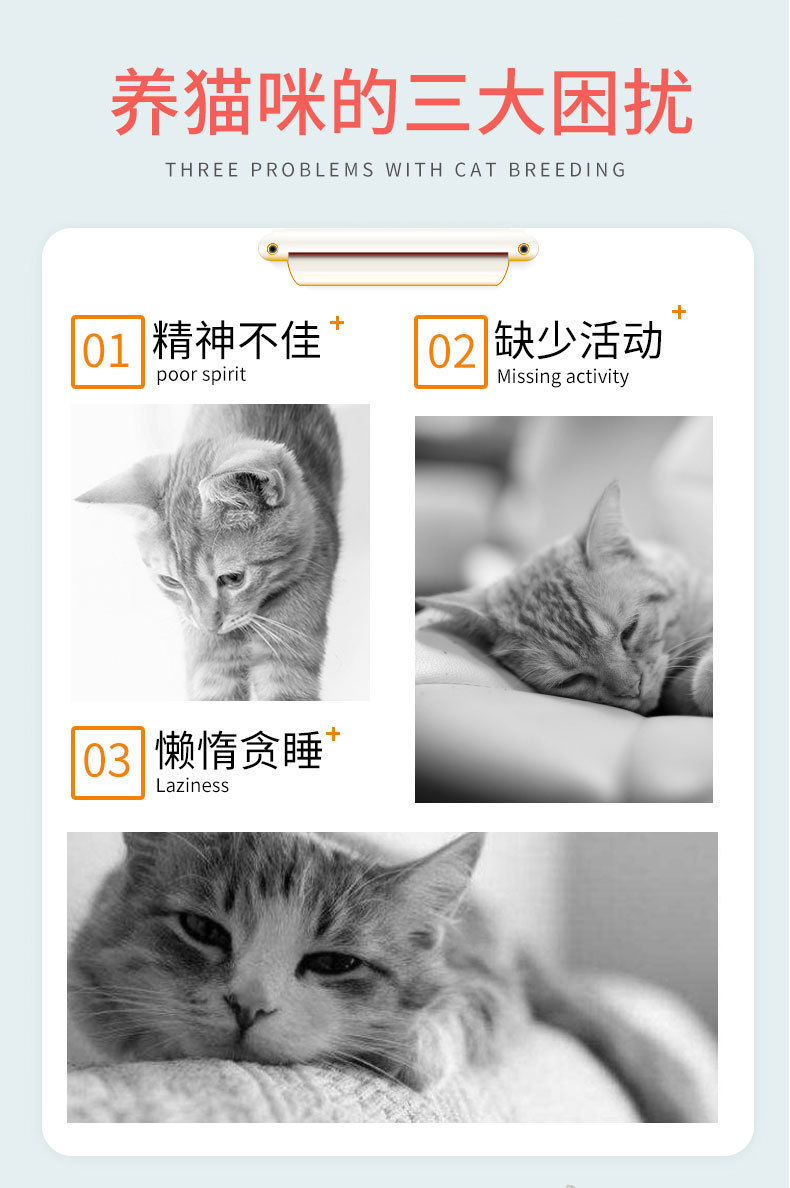 养猫咪的三大困扰

THREE PROBLEMS WITH CAT BREEDING

01 精神不佳 +
poor spirit

02 缺少活动 +
Missing activity

03 懒惰贪睡 +
Laziness