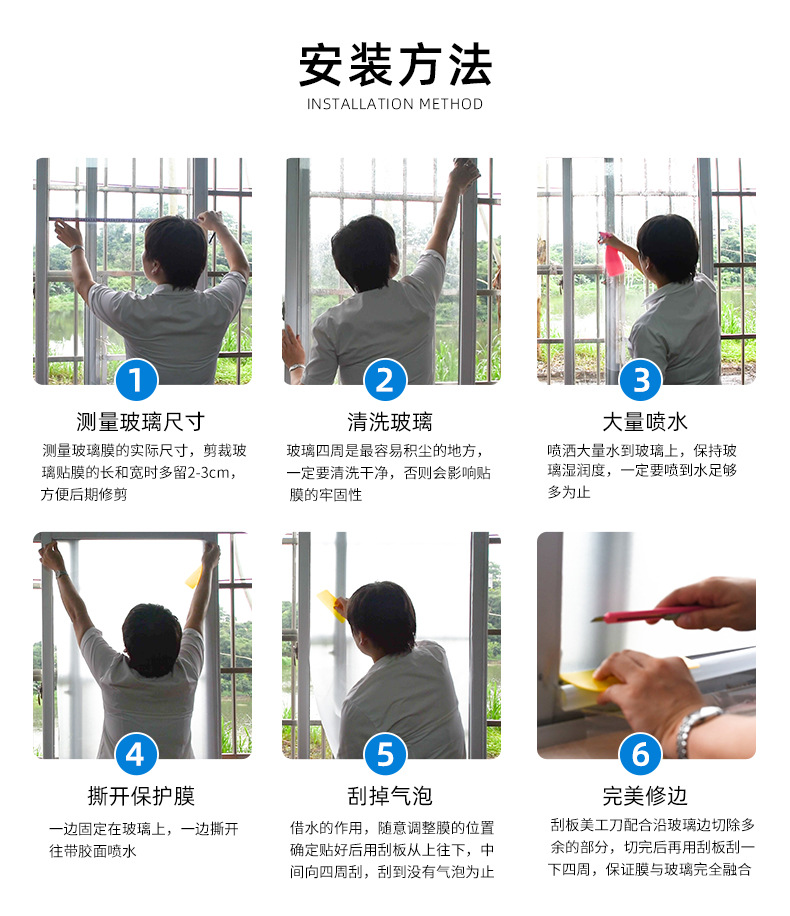 安装方法
INSTALLATION METHOD

1
测量玻璃尺寸
测量玻璃膜的实际尺寸，剪裁玻璃贴膜的长和宽时多留2-3cm，方便后期修剪

2
清洗玻璃
玻璃四周是最容易积尘的地方，一定要清洗干净，否则会影响贴膜的牢固性

3
大量喷水
喷洒大量水到玻璃上，保持玻璃湿润度，一定要喷到水足够多为止

4
撕开保护膜
一边固定在玻璃上，一边撕开往带胶面喷水

5
刮掉气泡
借水的作用，随意调整膜的位置确定贴好后用刮板从上往下，中间向四周刮，刮到没有气泡为止

6
完美修边
刮板美工刀配合沿玻璃边切除多余的部分，切完后再用刮板刮一下四周，保证膜与玻璃完全融合