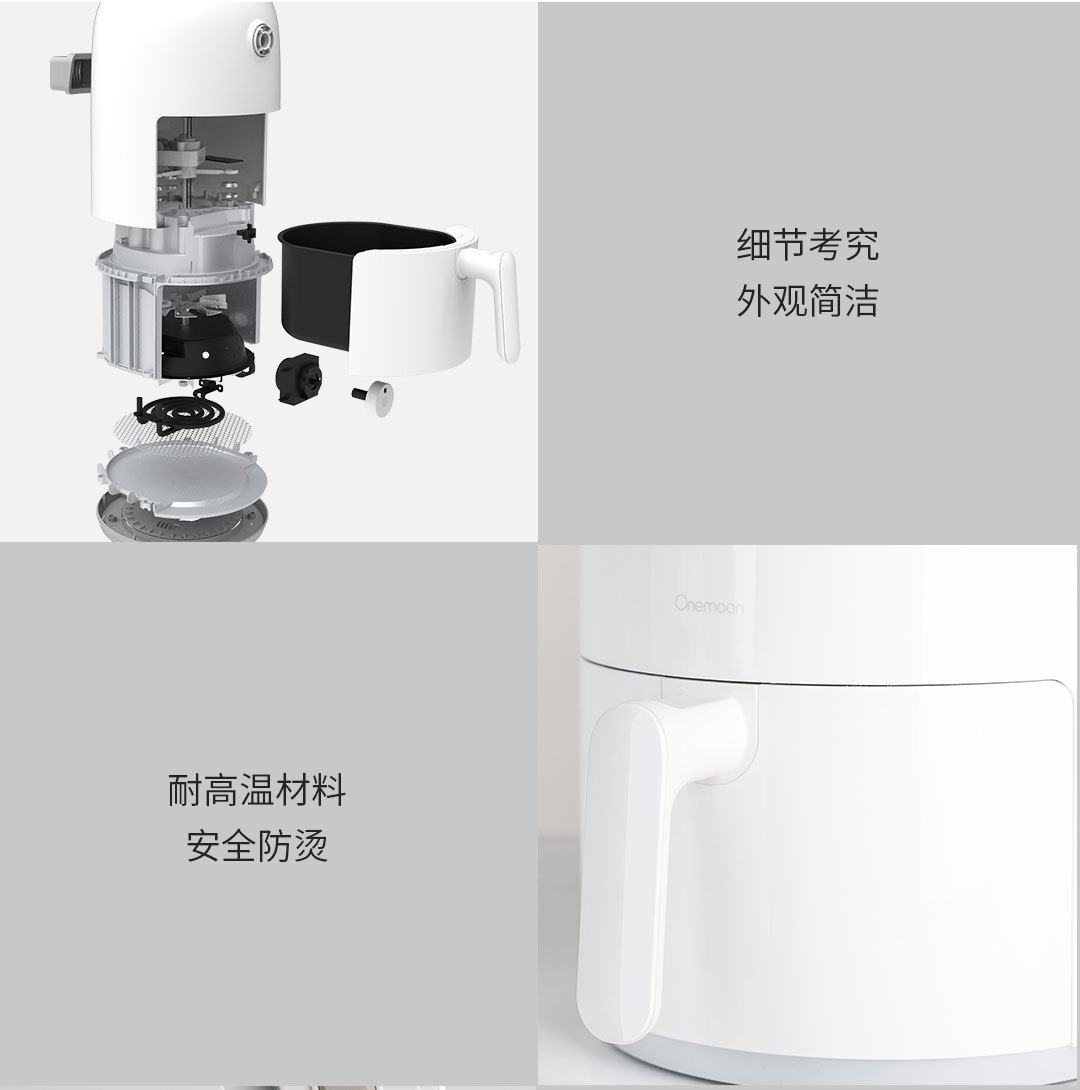 细节考究
外观简洁

Onemoon

耐高温材料
安全防烫