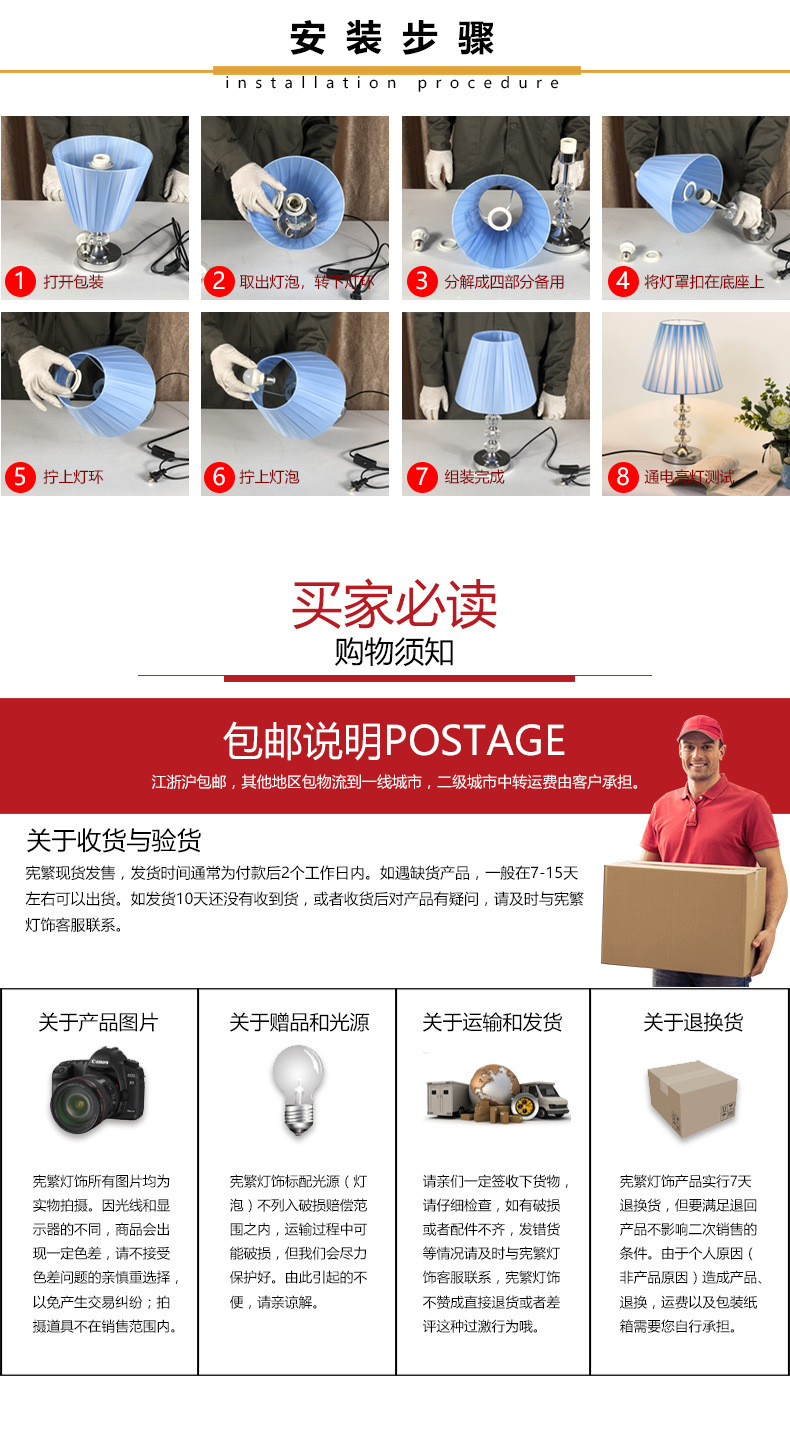 安装步骤

installation procedure

1 打开包装

2 取出灯泡，转下灯环

3 分解成四部分备用

4 将灯罩扣在底座上

5 拧上灯环

6 拧上灯泡

7 组装完成

8 通电亮灯测试

买家必读

购物须知

包邮说明POSTAGE

江浙沪包邮，其他地区包物流到一线城市，二级城市中转运费由客户承担。

关于收货与验货

宪繁现货发售，发货时间通常为付款后2个工作日内。如遇缺货产品，一般在7-15天左右可以出货。如发货10天还没有收到货，或者收货后对产品有疑问，请及时与宪繁灯饰客服联系。

关于产品图片

宪繁灯饰所有图片均为实物拍摄。因光线和显示器的不同，商品会出现一定色差，请不接受色差问题的亲慎重选择，以免产生交易纠纷；拍摄道具不在销售范围内。

关于赠品和光源

宪繁灯饰标配光源（灯泡）不列入破损赔偿范围之内，运输过程中可能破损，但我们会尽力保护好。由此引起的不便，请亲谅解。

关于运输和发货

请亲们一定签收下货物，请仔细检查，如有破损或者配件不齐，发错货等情况请及时与宪繁灯饰客服联系，宪繁灯饰不赞成直接退货或者差评这种过激行为哦。

关于退换货

宪繁灯饰产品实行7天退换货，但要满足退回产品不影响二次销售的条件。由于个人原因（非产品原因）造成产品、退换，运费以及包装纸箱需要您自行承担。