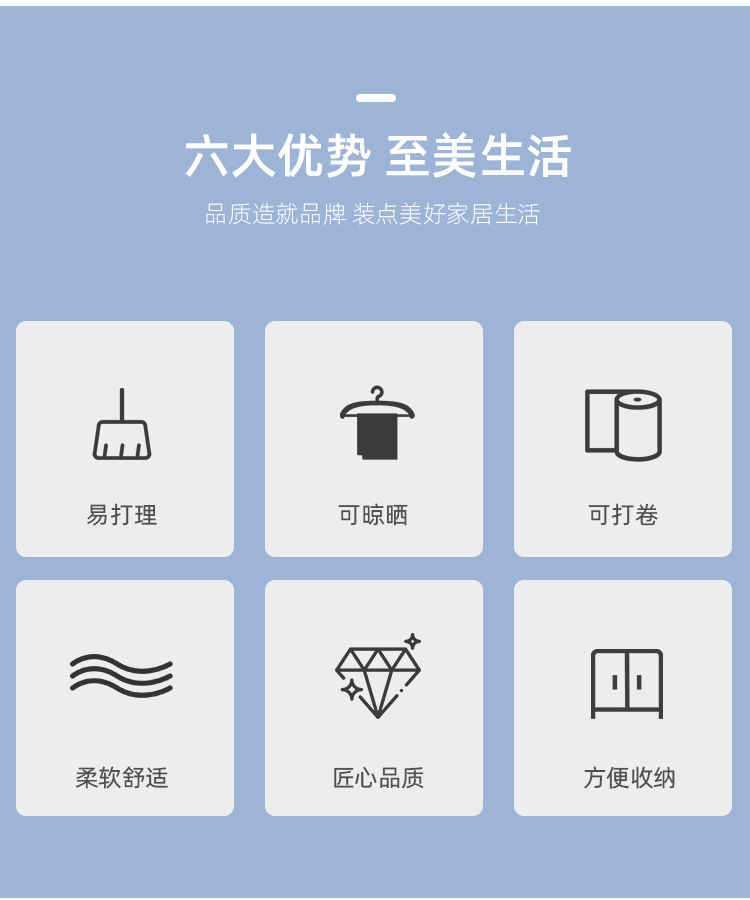 六大优势 至美生活

品质造就品牌 装点美好家居生活

易打理

可晾晒

可打卷

柔软舒适

匠心品质

方便收纳