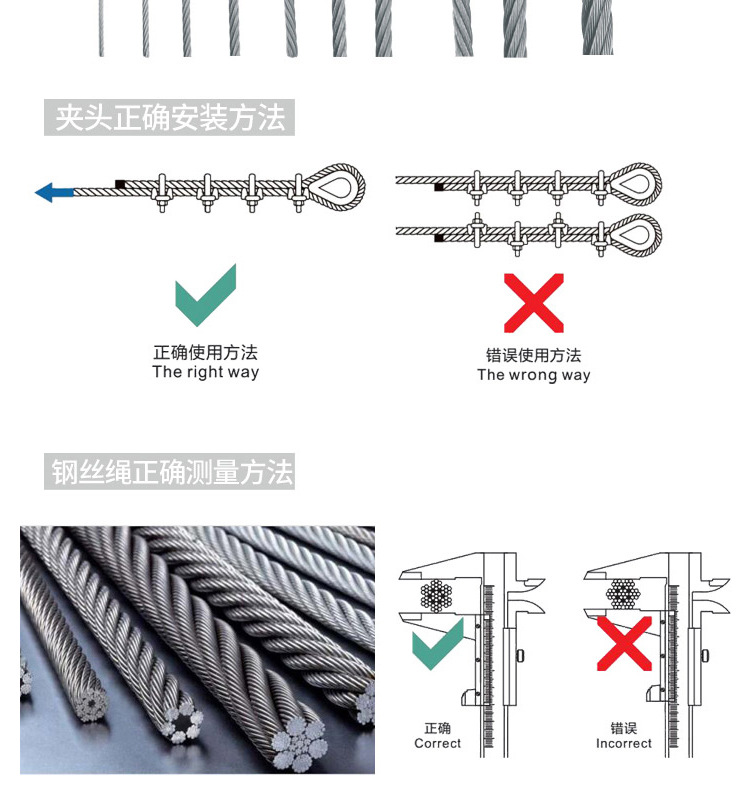 夹头正确安装方法

正确使用方法
The right way

错误使用方法
The wrong way

钢丝绳正确测量方法

正确
Correct

错误
Incorrect