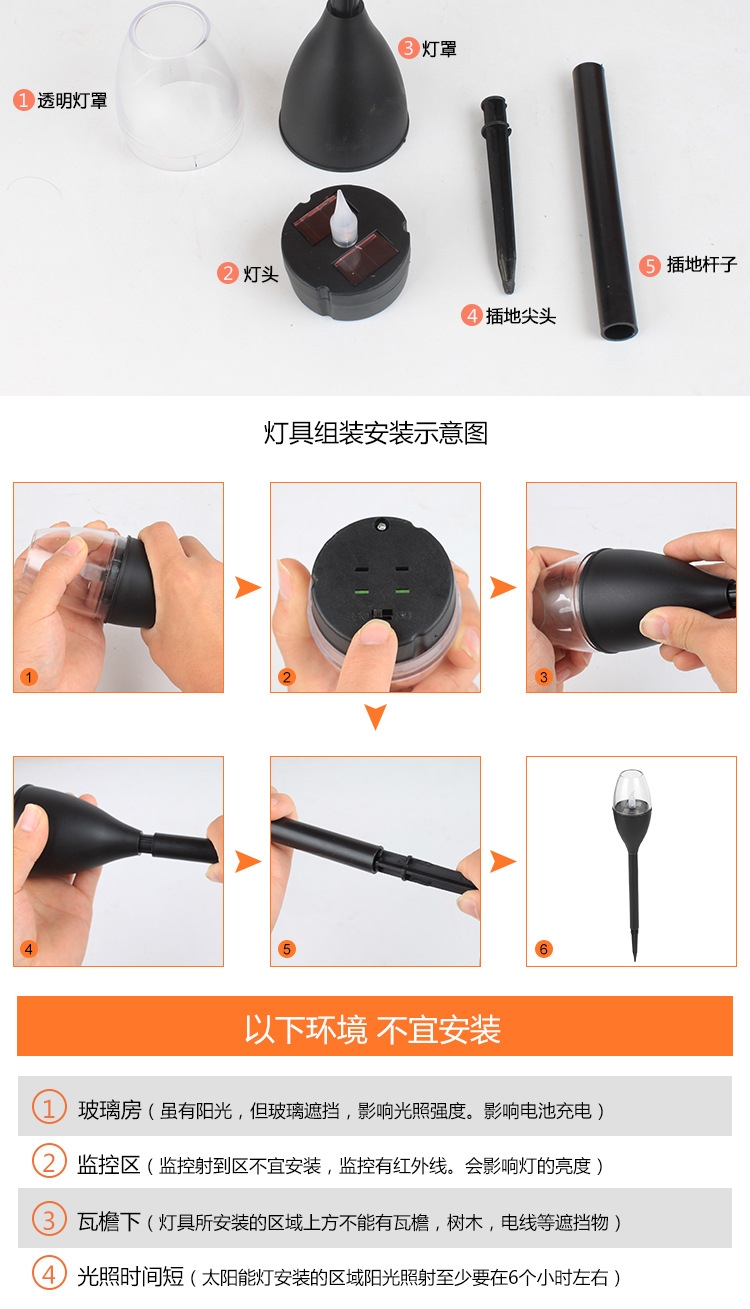 1 透明灯罩

3 灯罩

2 灯头

4 插地尖头

5 插地杆子

灯具组装安装示意图

1

2

3

4

5

6

以下环境 不宜安装

1 玻璃房（虽有阳光，但玻璃遮挡，影响光照强度。影响电池充电）

2 监控区（监控射到区不宜安装，监控有红外线。会影响灯的亮度）

3 瓦檐下（灯具所安装的区域上方不能有瓦檐，树木，电线等遮挡物）

4 光照时间短（太阳能灯安装的区域阳光照射至少要在6个小时左右）