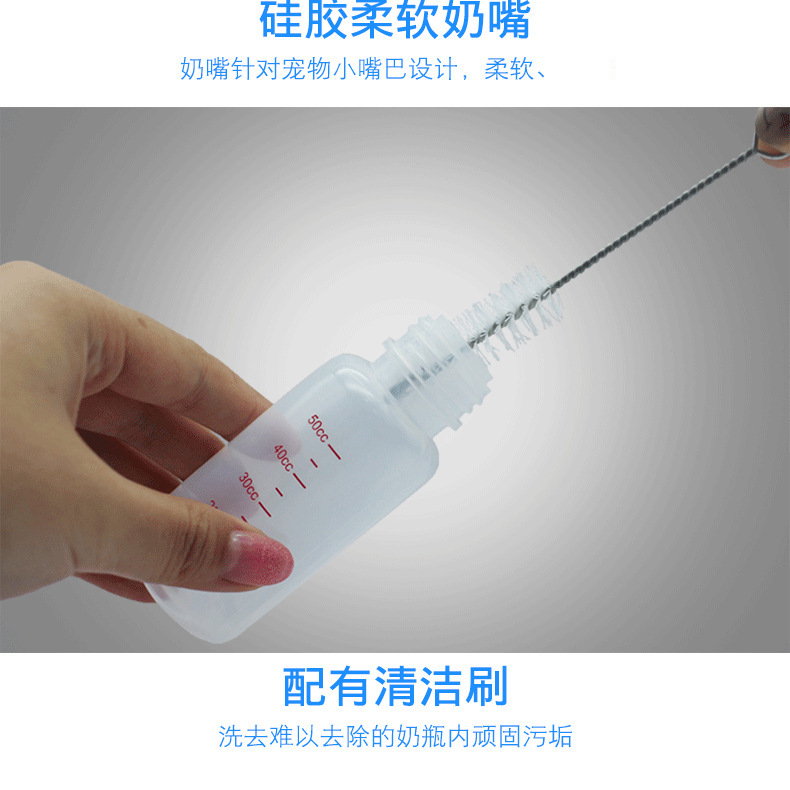 硅胶柔软奶嘴

奶嘴针对宠物小嘴巴设计，柔软、

50cc

40cc

30cc

配有清洁刷

洗去难以去除的奶瓶内顽固污垢