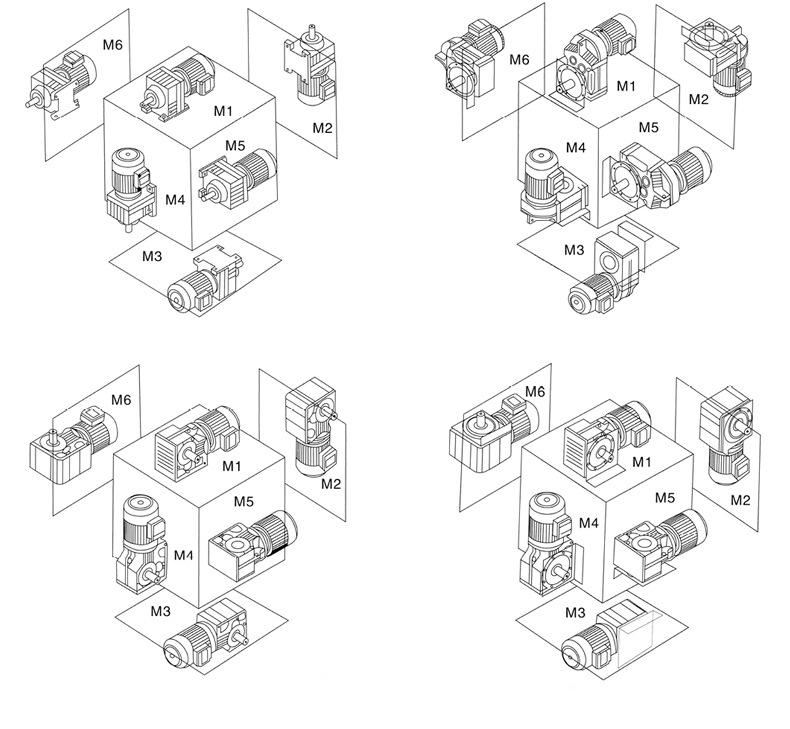 M6
M1
M2
M5
M4
M3

M6
M1
M2
M5
M4
M3

M6
M1
M2
M5
M4
M3

M6
M1
M2
M5
M4
M3