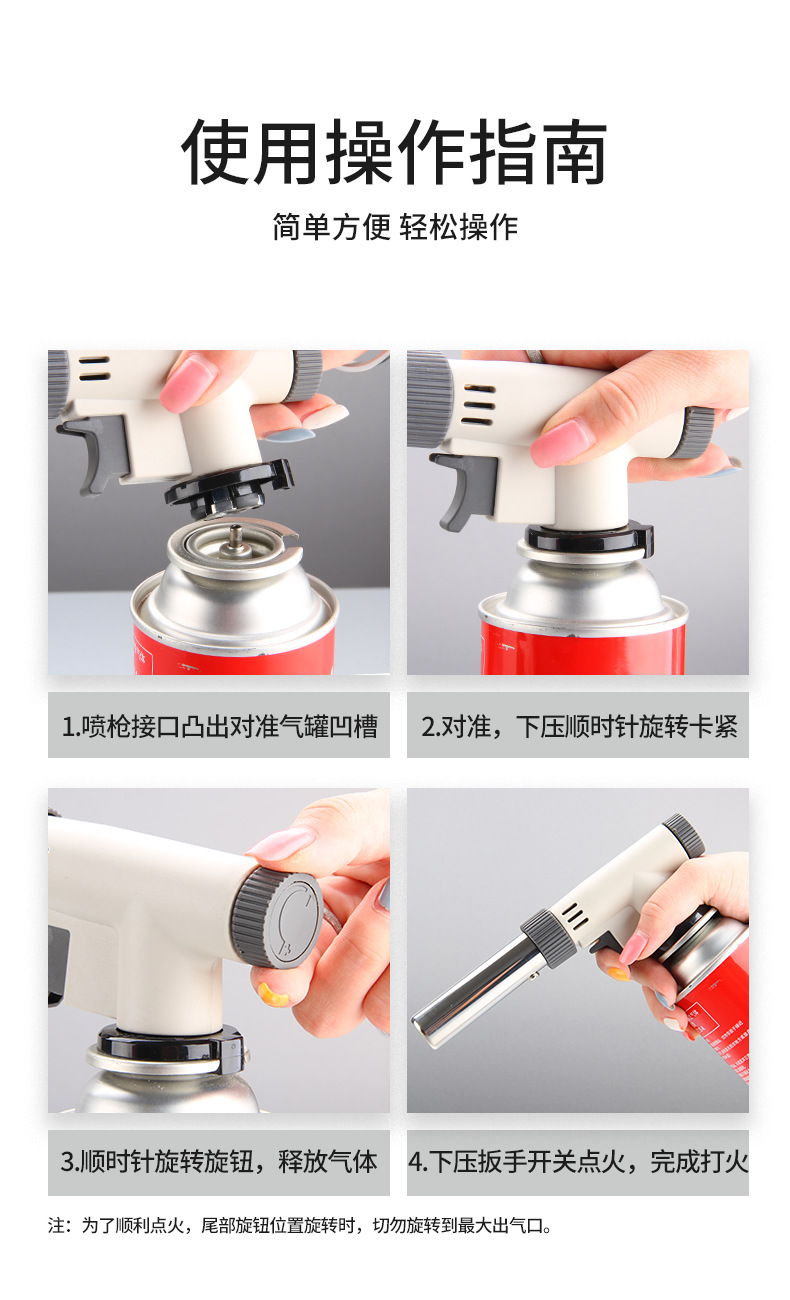 使用操作指南

简单方便 轻松操作

1.喷枪接口凸出对准气罐凹槽

2.对准，下压顺时针旋转卡紧

3.顺时针旋转旋钮，释放气体

4.下压扳手开关点火，完成打火

注：为了顺利点火，尾部旋钮位置旋转时，切勿旋转到最大出气口。