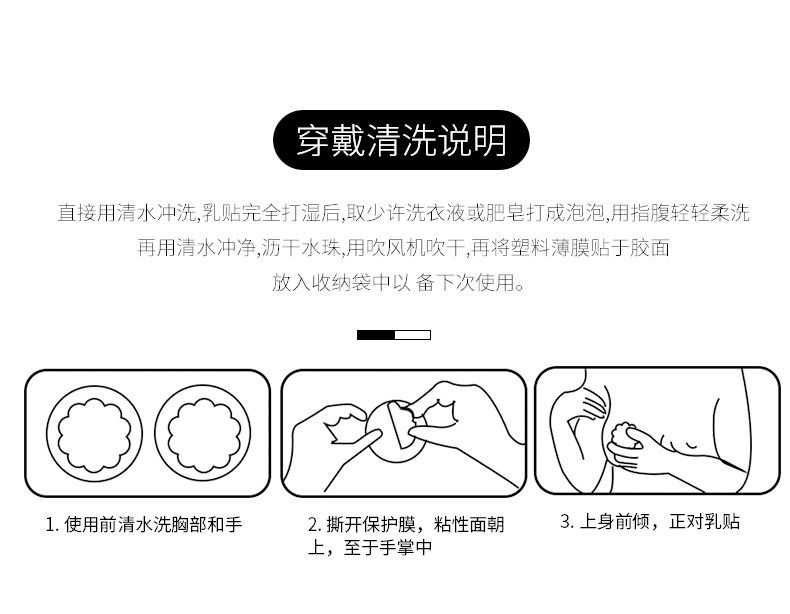 穿戴清洗说明

直接用清水冲洗,乳贴完全打湿后,取少许洗衣液或肥皂打成泡泡,用指腹轻轻柔洗
再用清水冲净,沥干水珠,用吹风机吹干,再将塑料薄膜贴于胶面
放入收纳袋中以 备下次使用。

1. 使用前清水洗胸部和手

2. 撕开保护膜，粘性面朝上，至于手掌中

3. 上身前倾，正对乳贴