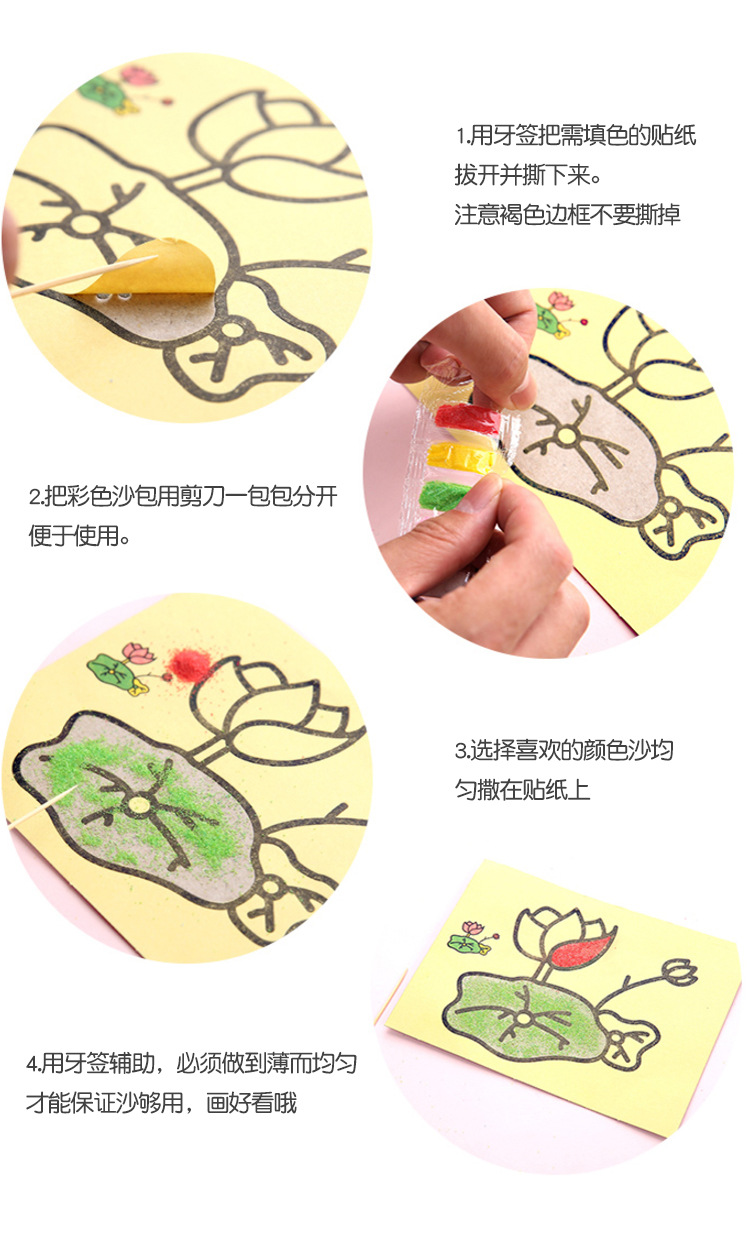 1.用牙签把需填色的贴纸拔开并撕下来。
注意褐色边框不要撕掉

2.把彩色沙包用剪刀一包包分开便于使用。

3.选择喜欢的颜色沙均匀撒在贴纸上

4.用牙签辅助，必须做到薄而均匀才能保证沙够用，画好看哦