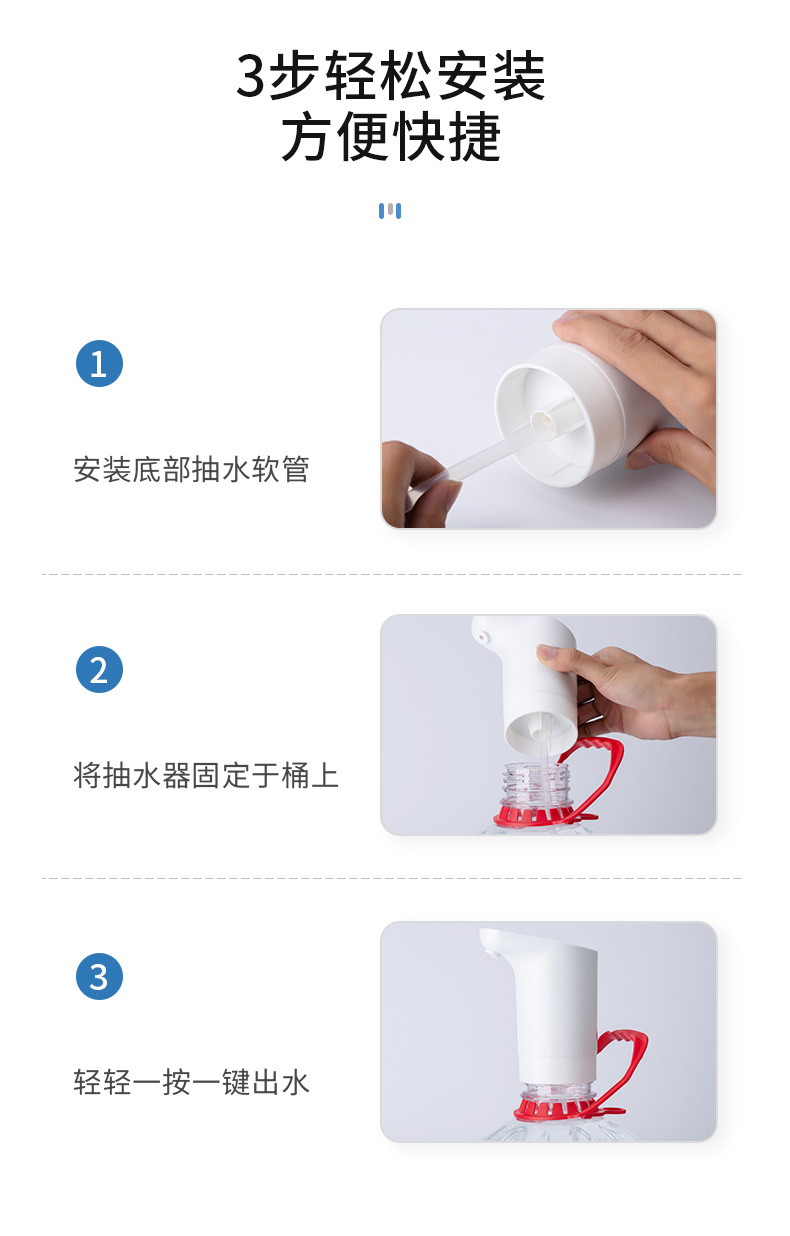 3步轻松安装
方便快捷

1
安装底部抽水软管

2
将抽水器固定于桶上

3
轻轻一按一键出水