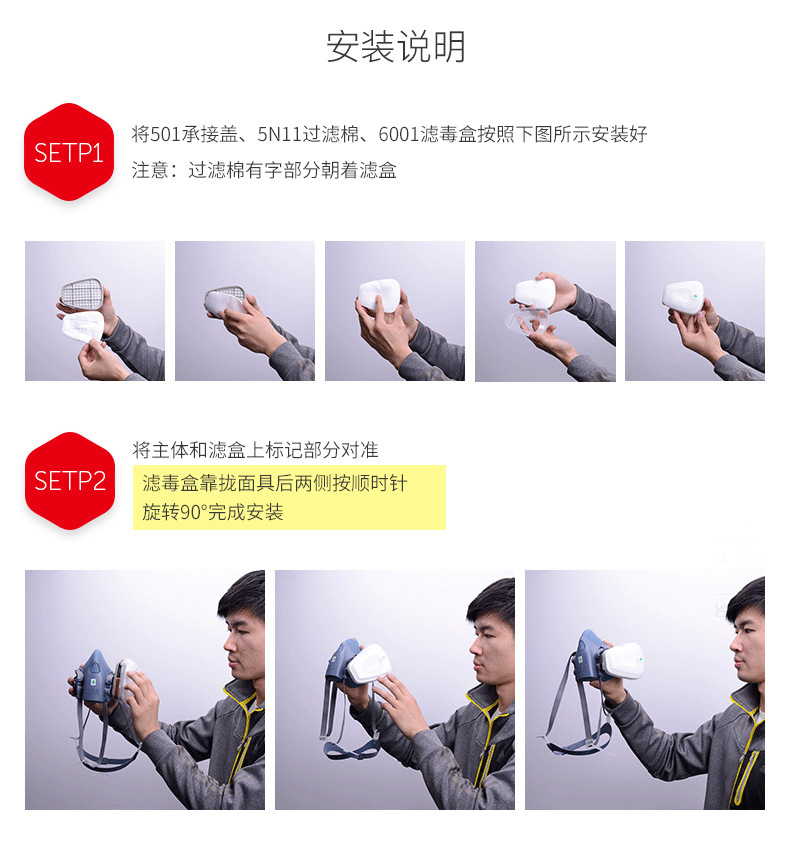 安装说明

SETP1

将501承接盖、5N11过滤棉、6001滤毒盒按照下图所示安装好
注意：过滤棉有字部分朝着滤盒

SETP2

将主体和滤盒上标记部分对准
滤毒盒靠拢面具后两侧按顺时针旋转90°完成安装