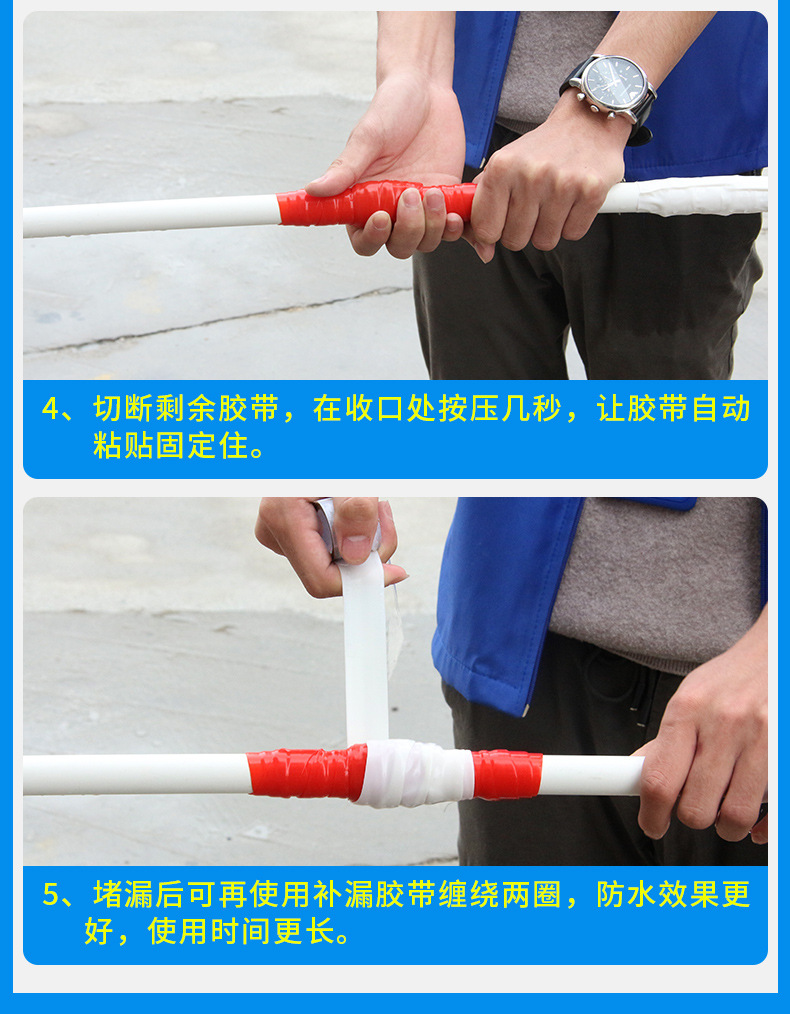 4、切断剩余胶带，在收口处按压几秒，让胶带自动粘贴固定住。

5、堵漏后可再使用补漏胶带缠绕两圈，防水效果更好，使用时间更长。