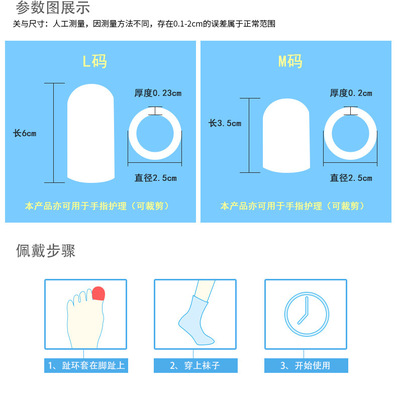 参数图展示

关与尺寸：人工测量，因测量方法不同，存在0.1-2cm的误差属于正常范围

L码

长6cm

厚度0.23cm

直径2.5cm

本产品亦可用于手指护理（可裁剪）

M码

长3.5cm

厚度0.2cm

直径2.5cm

本产品亦可用于手指护理（可裁剪）

佩戴步骤

1、趾环套在脚趾上

2、穿上袜子

3、开始使用