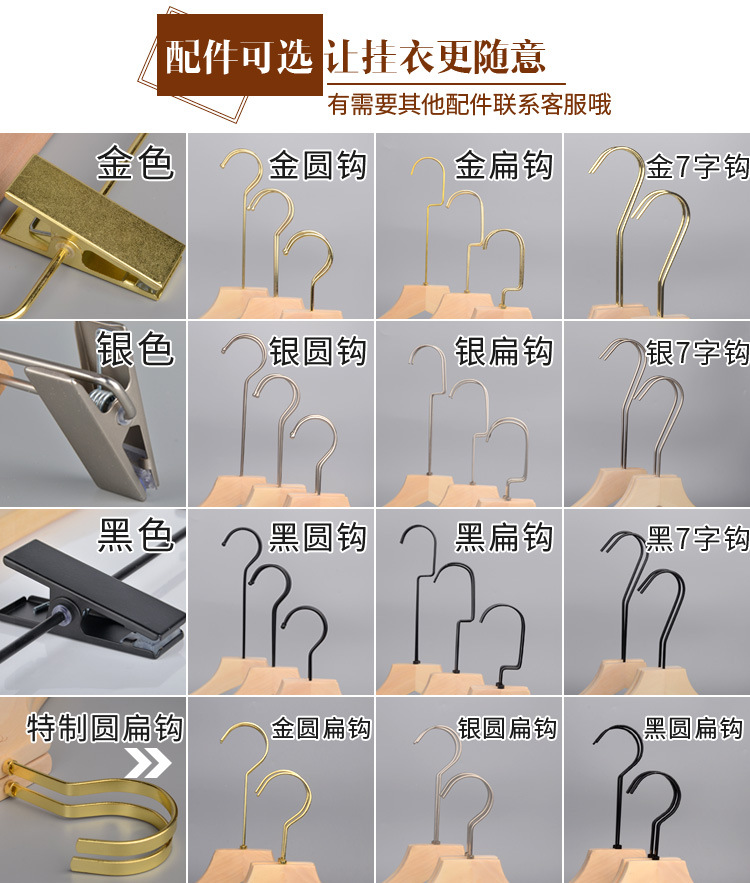 配件可选 让挂衣更随意
有需要其他配件联系客服哦

金色
金圆钩
金扁钩
金7字钩

银色
银圆钩
银扁钩
银7字钩

黑色
黑圆钩
黑扁钩
黑7字钩

特制圆扁钩
金圆扁钩
银圆扁钩
黑圆扁钩