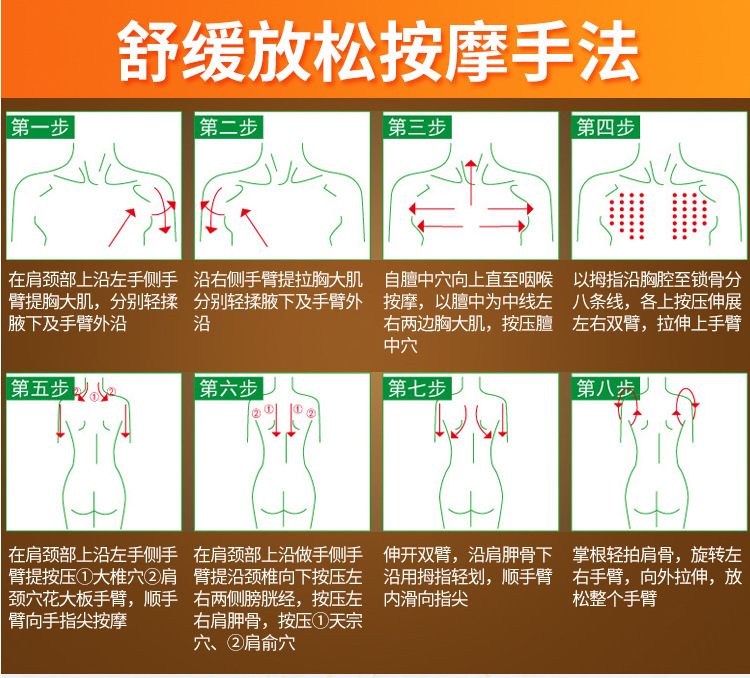 舒缓放松按摩手法

第一步

在肩颈部上沿左手侧手臂提胸大肌，分别轻揉腋下及手臂外沿

第二步

沿右侧手臂提拉胸大肌分别轻揉腋下及手臂外沿

第三步

自膻中穴向上直至咽喉按摩，以膻中为中线左右两边胸大肌，按压膻中穴

第四步

以拇指沿胸腔至锁骨分八条线，各上按压伸展左右双臂，拉伸上手臂

第五步

② ① ②

在肩颈部上沿左手侧手臂提按压①大椎穴②肩颈穴花大板手臂，顺手臂向手指尖按摩

第六步

② ① ① ②

在肩颈部上沿做手侧手臂提沿颈椎向下按压左右两侧膀胱经，按压左右肩胛骨，按压①天宗穴、②肩俞穴

第七步

伸开双臂，沿肩胛骨下沿用拇指轻划，顺手臂内滑向指尖

第八步

掌根轻拍肩骨，旋转左右手臂，向外拉伸，放松整个手臂