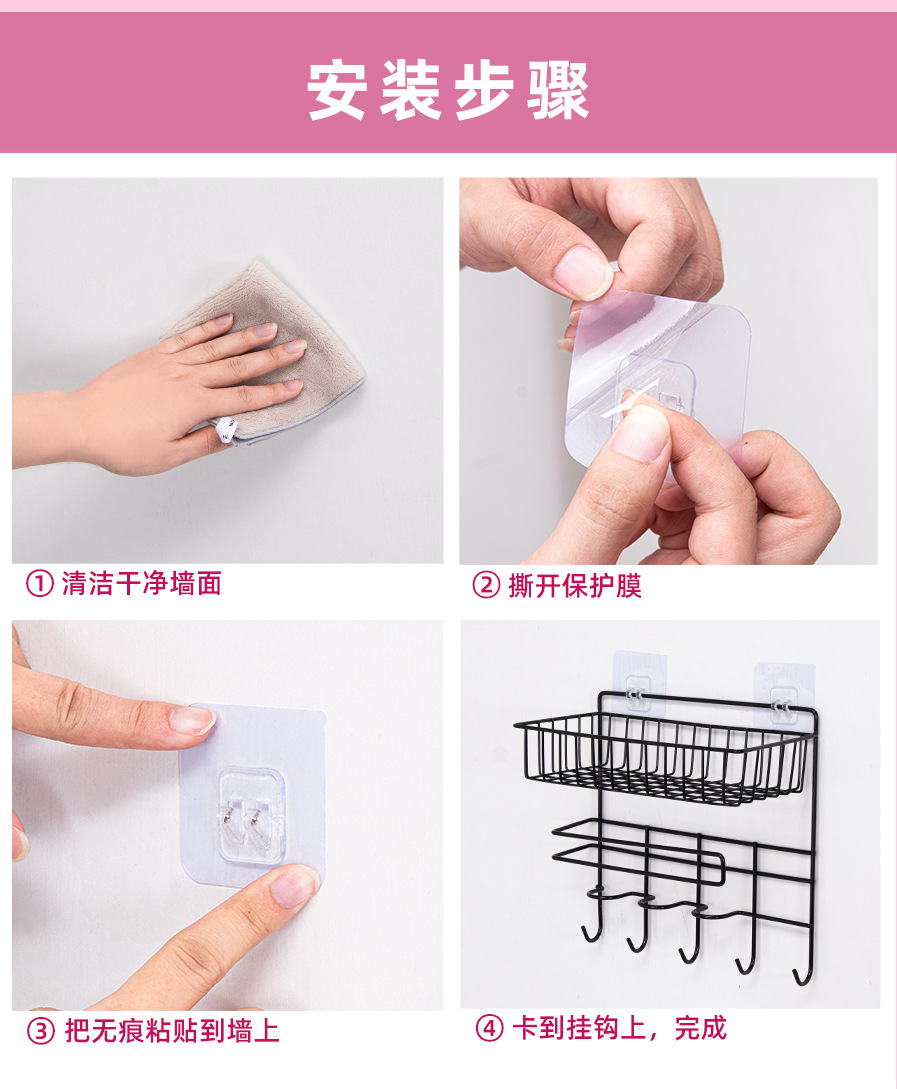 安装步骤

① 清洁干净墙面

② 撕开保护膜

③ 把无痕粘贴到墙上

④ 卡到挂钩上，完成