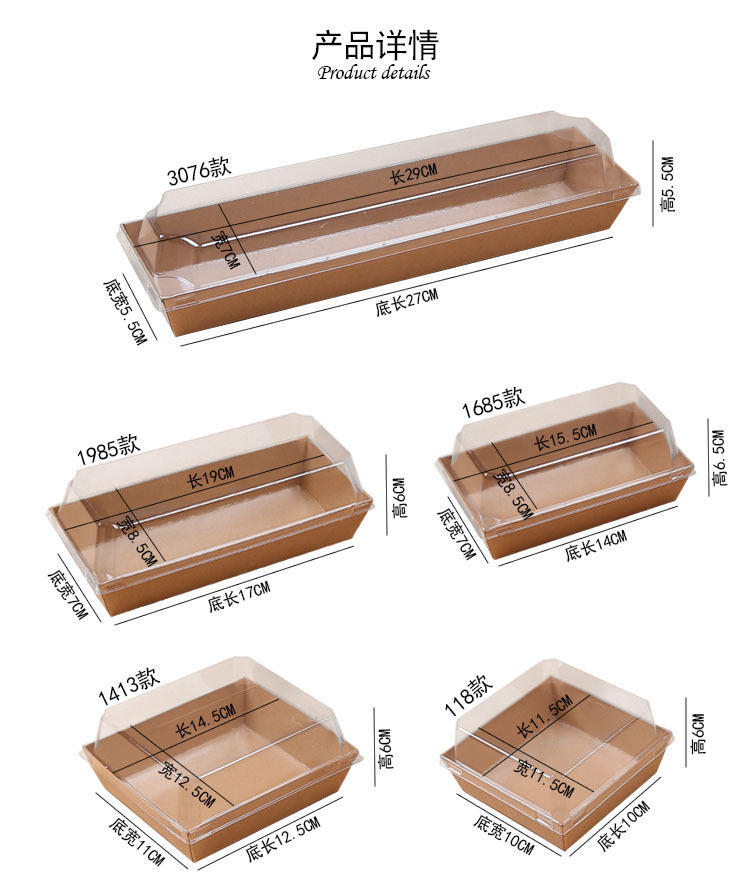 产品详情
Product details

3076款
长29CM
宽7CM
高5.5CM
底宽5.5CM
底长27CM

1985款
长19CM
宽8.5CM
高6CM
底宽7CM
底长17CM

1685款
长15.5CM
宽8.5CM
高6.5CM
底宽7CM
底长14CM

1413款
长14.5CM
宽12.5CM
高6CM
底宽11CM
底长12.5CM

118款
长11.5CM
宽11.5CM
高6CM
底宽10CM
底长10CM