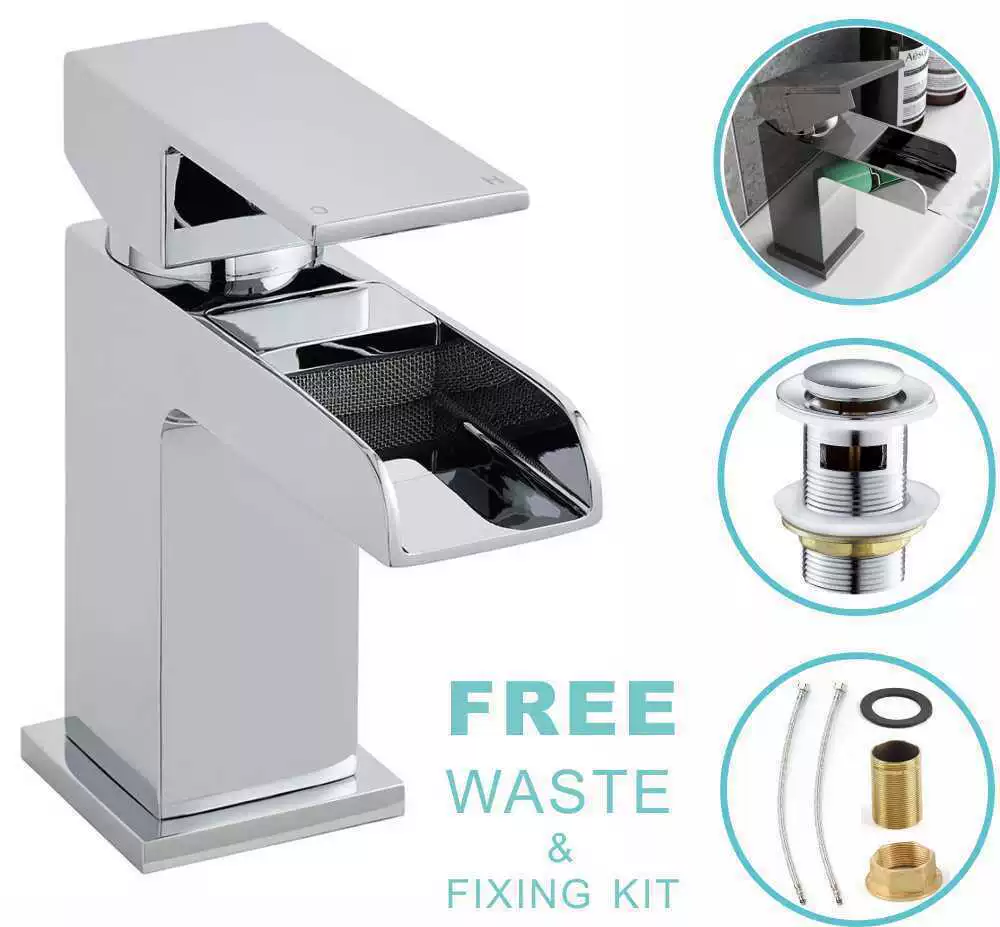 FREE
WASTE
&
FIXING KIT