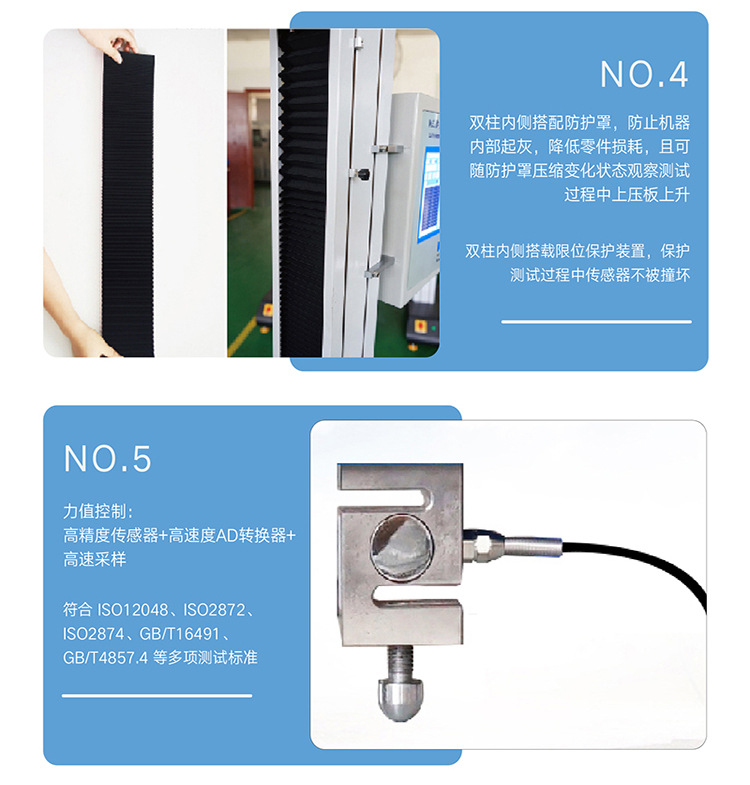 NO.4

双柱内侧搭配防护罩，防止机器内部起灰，降低零件损耗，且可随防护罩压缩变化状态观察测试过程中上压板上升

双柱内侧搭载限位保护装置，保护测试过程中传感器不被撞坏

NO.5

力值控制：
高精度传感器+高速度AD转换器+高速采样

符合 ISO12048、ISO2872、ISO2874、GB/T16491、GB/T4857.4 等多项测试标准