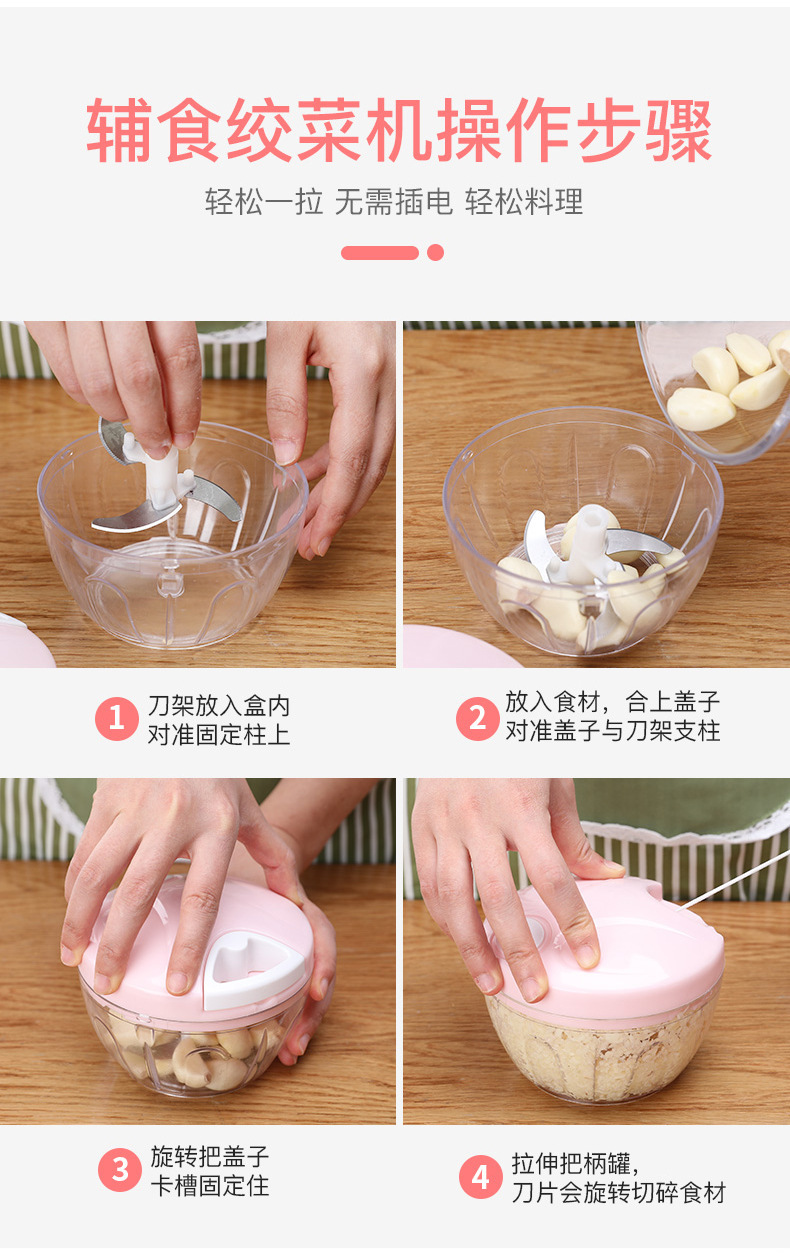 辅食绞菜机操作步骤

轻松一拉 无需插电 轻松料理

1 刀架放入盒内
对准固定柱上

2 放入食材，合上盖子
对准盖子与刀架支柱

3 旋转把盖子
卡槽固定住

4 拉伸把柄罐，
刀片会旋转切碎食材