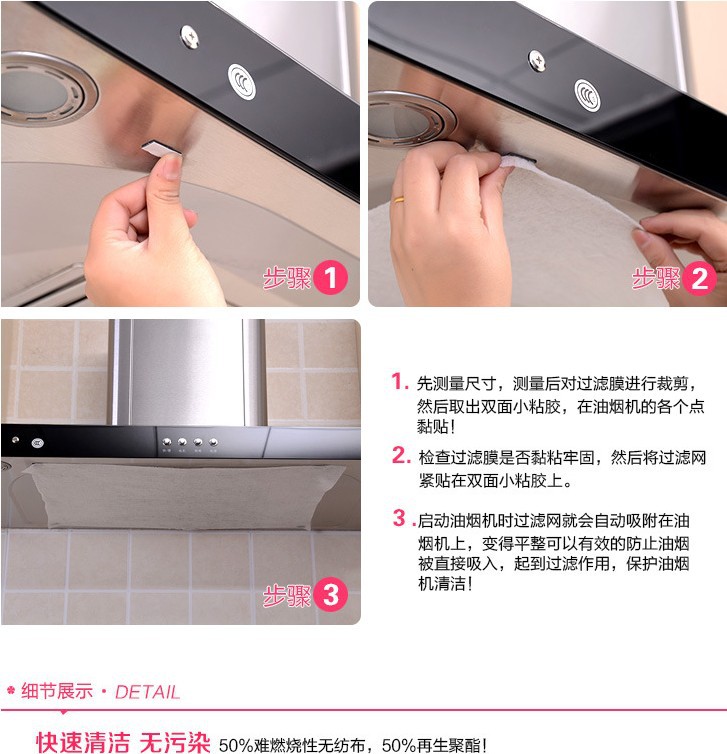 步骤 1

步骤 2

步骤 3

1. 先测量尺寸，测量后对过滤膜进行裁剪，然后取出双面小粘胶，在油烟机的各个点黏贴！

2. 检查过滤膜是否黏粘牢固，然后将过滤网紧贴在双面小粘胶上。

3. 启动油烟机时过滤网就会自动吸附在油烟机上，变得平整可以有效的防止油烟被直接吸入，起到过滤作用，保护油烟机清洁！

细节展示 · DETAIL

快速清洁 无污染 50%难燃烧性无纺布，50%再生聚酯！